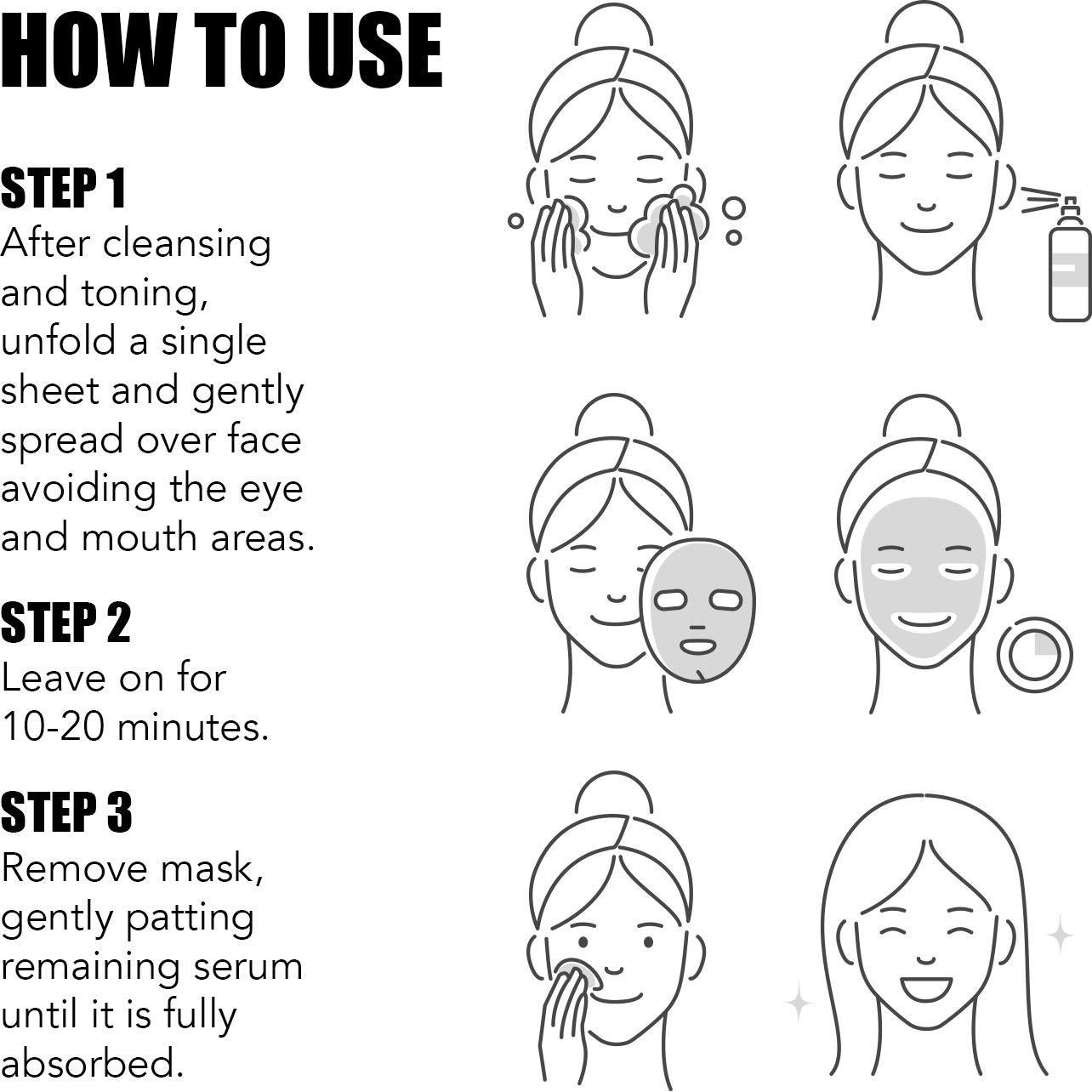 HOW TO USE

STEP 1
After cleansing and toning, unfold a single sheet and gently spread over face avoiding the eye and mouth areas.

STEP 2
Leave on for 10-20 minutes.

STEP 3
Remove mask, gently patting remaining serum until it is fully absorbed.