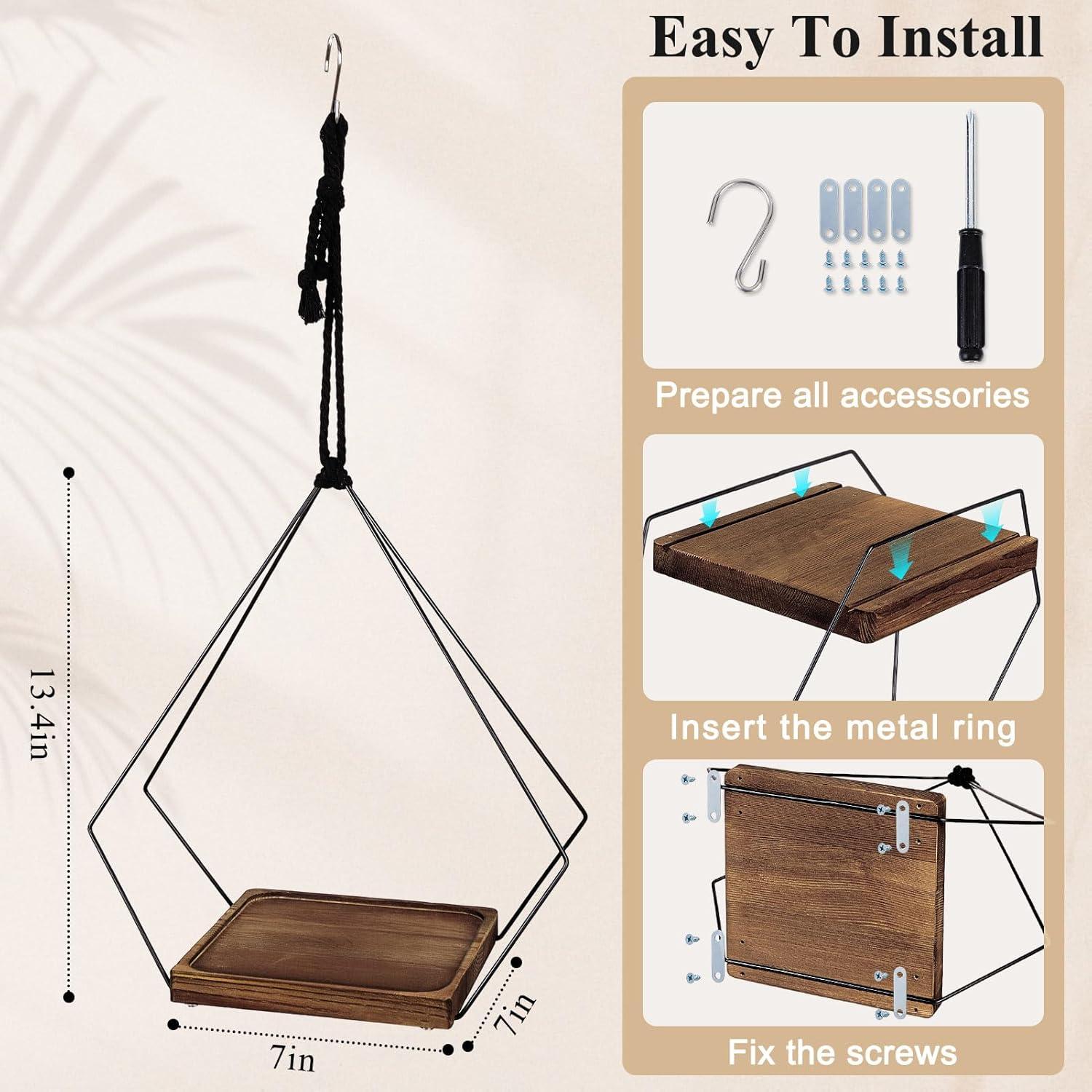 Easy To Install

13.4in

7in

7in

Prepare all accessories

Insert the metal ring

Fix the screws