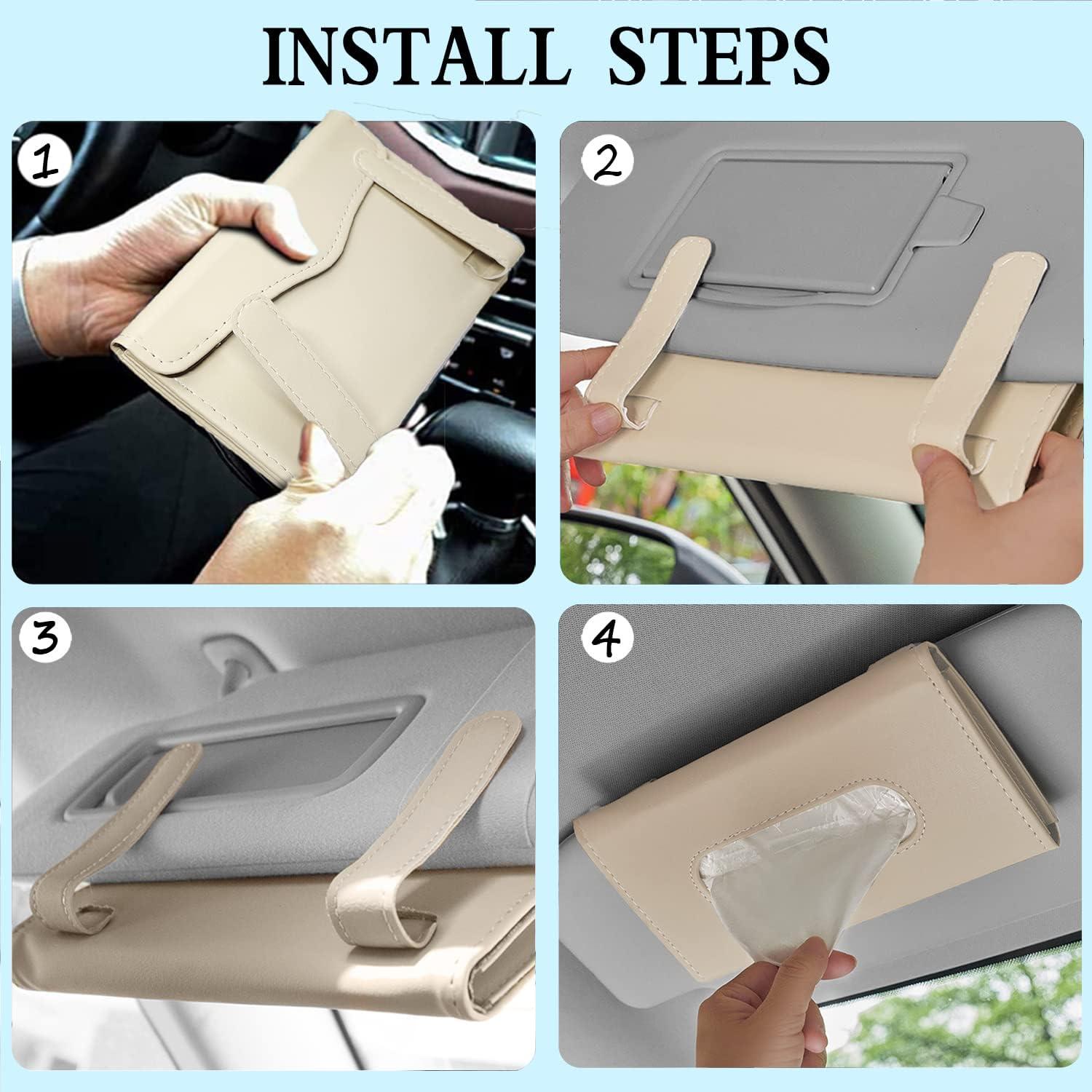 INSTALL STEPS

1

2

3

4