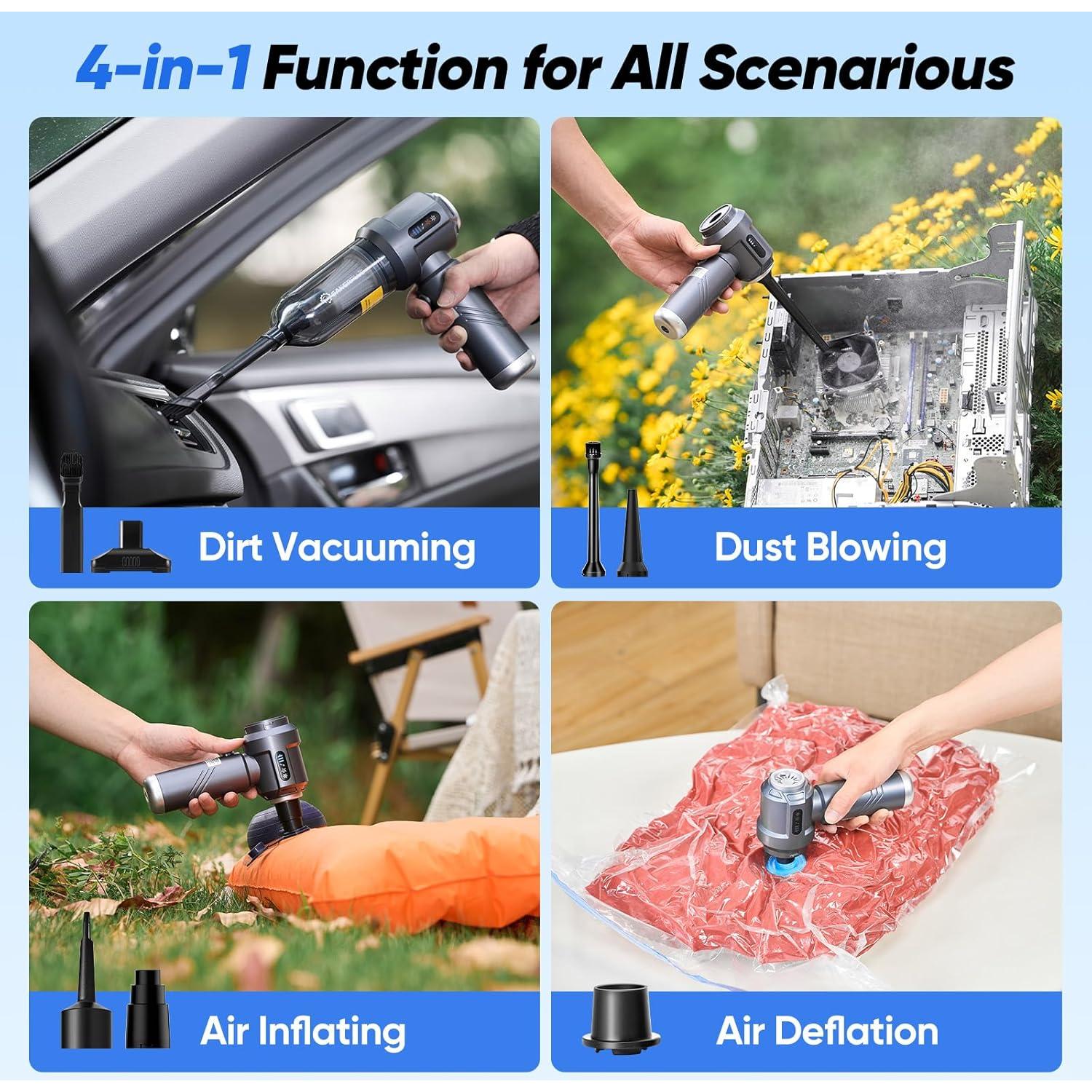 4-in-1 Function for All Scenarious

Dirt Vacuuming

Dust Blowing

Air Inflating

Air Deflation