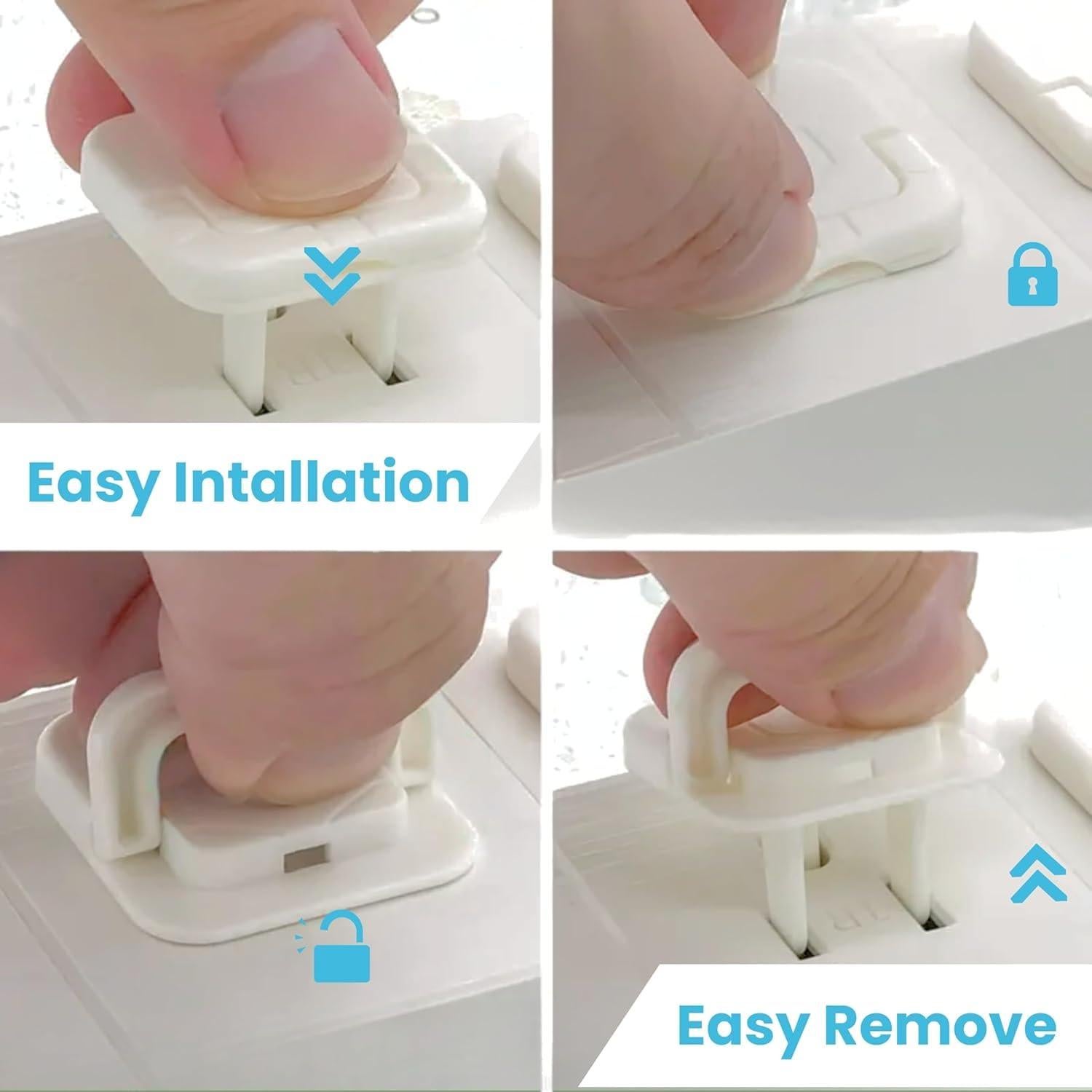 Easy Intallation

Easy Remove