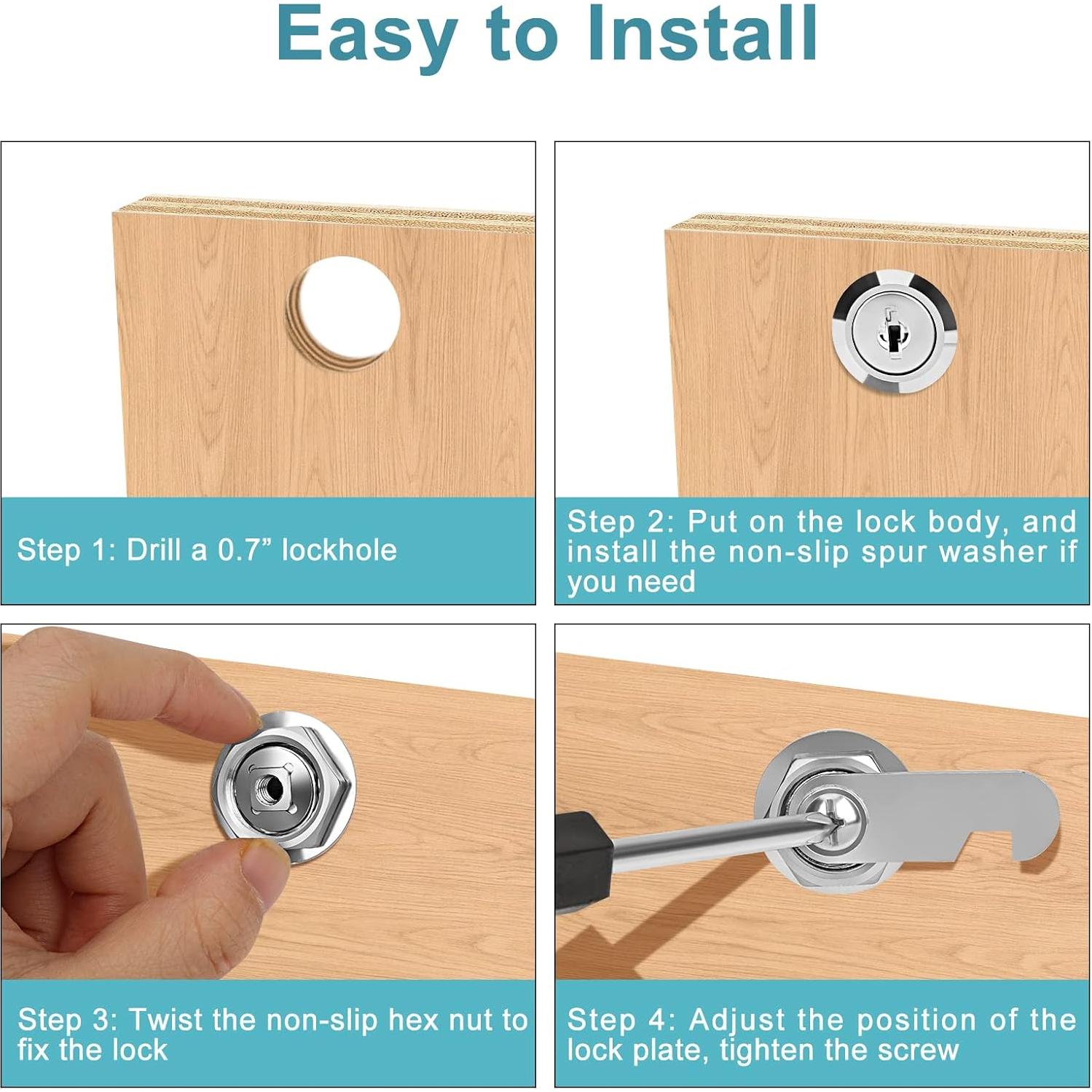 Easy to Install

Step 1: Drill a 0.7” lockhole

Step 2: Put on the lock body, and install the non-slip spur washer if you need

Step 3: Twist the non-slip hex nut to fix the lock

Step 4: Adjust the position of the lock plate, tighten the screw