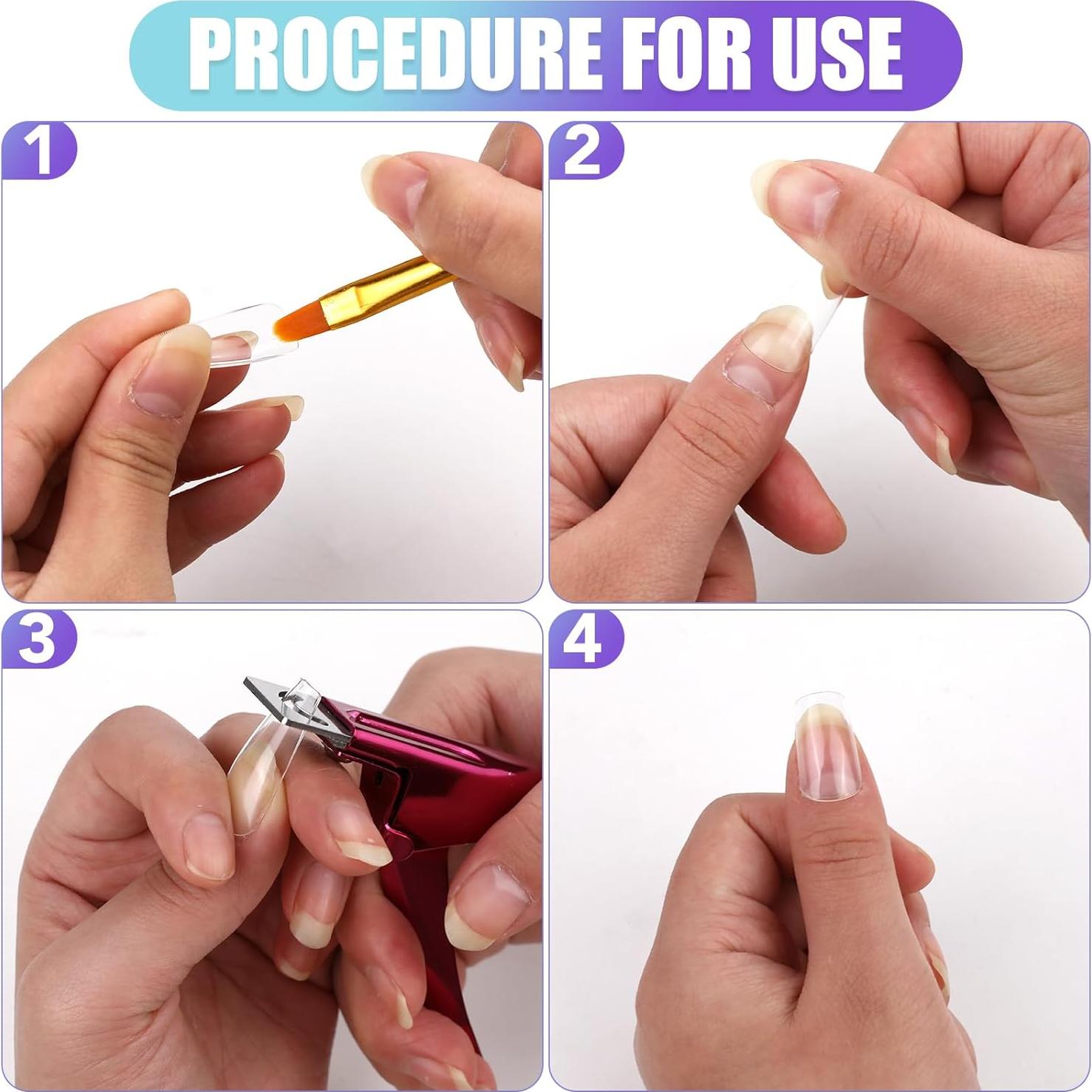 PROCEDURE FOR USE

1

2

3

4