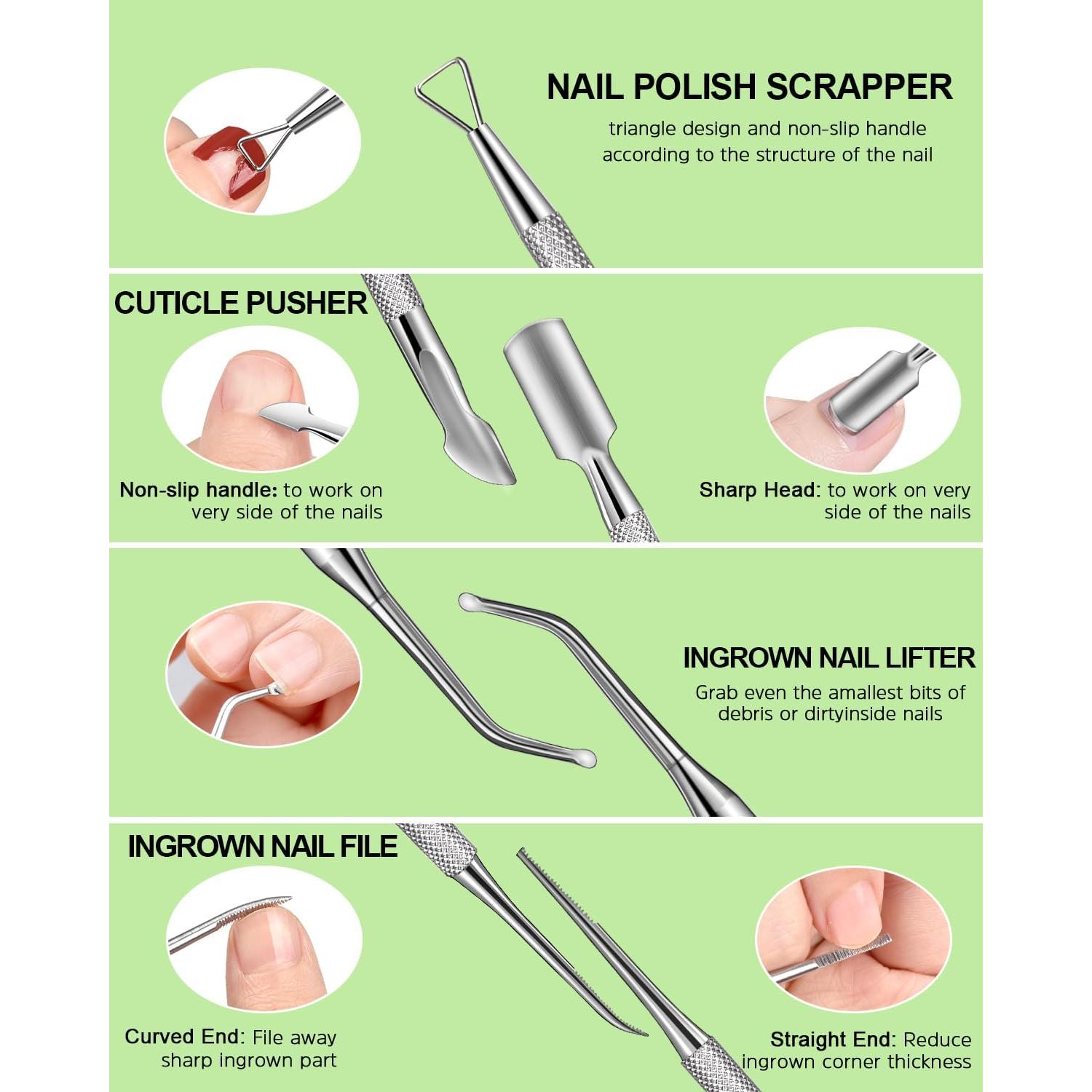 NAIL POLISH SCRAPPER
triangle design and non-slip handle according to the structure of the nail

CUTICLE PUSHER

Non-slip handle: to work on very side of the nails

Sharp Head: to work on very side of the nails

INGROWN NAIL LIFTER
Grab even the amallest bits of debris or dirtyinside nails

INGROWN NAIL FILE

Curved End: File away sharp ingrown part

Straight End: Reduce ingrown corner thickness