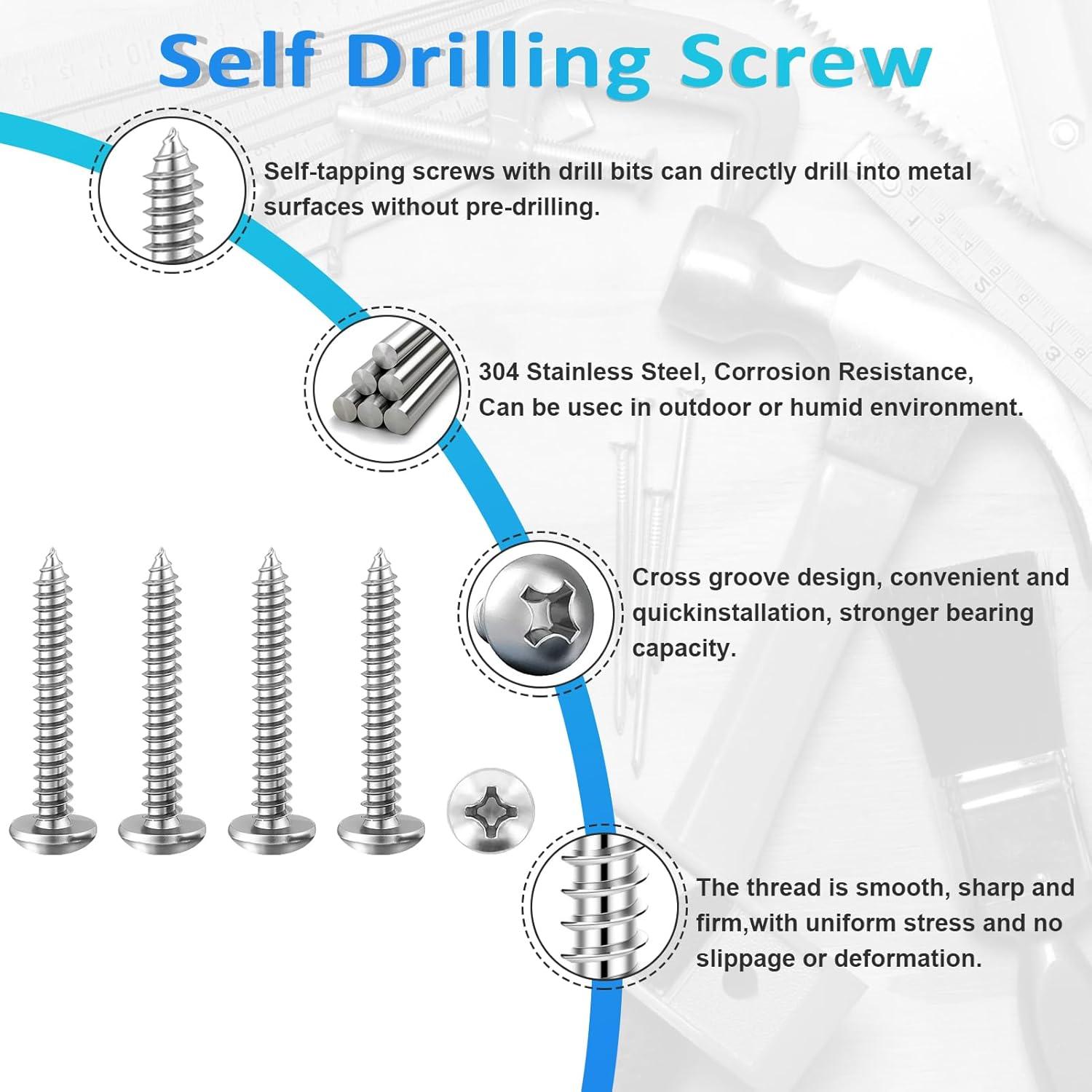 Self Drilling Screw

Self-tapping screws with drill bits can directly drill into metal surfaces without pre-drilling.

304 Stainless Steel, Corrosion Resistance, Can be usec in outdoor or humid environment.

Cross groove design, convenient and quickinstallation, stronger bearing capacity.

The thread is smooth, sharp and firm,with uniform stress and no slippage or deformation.