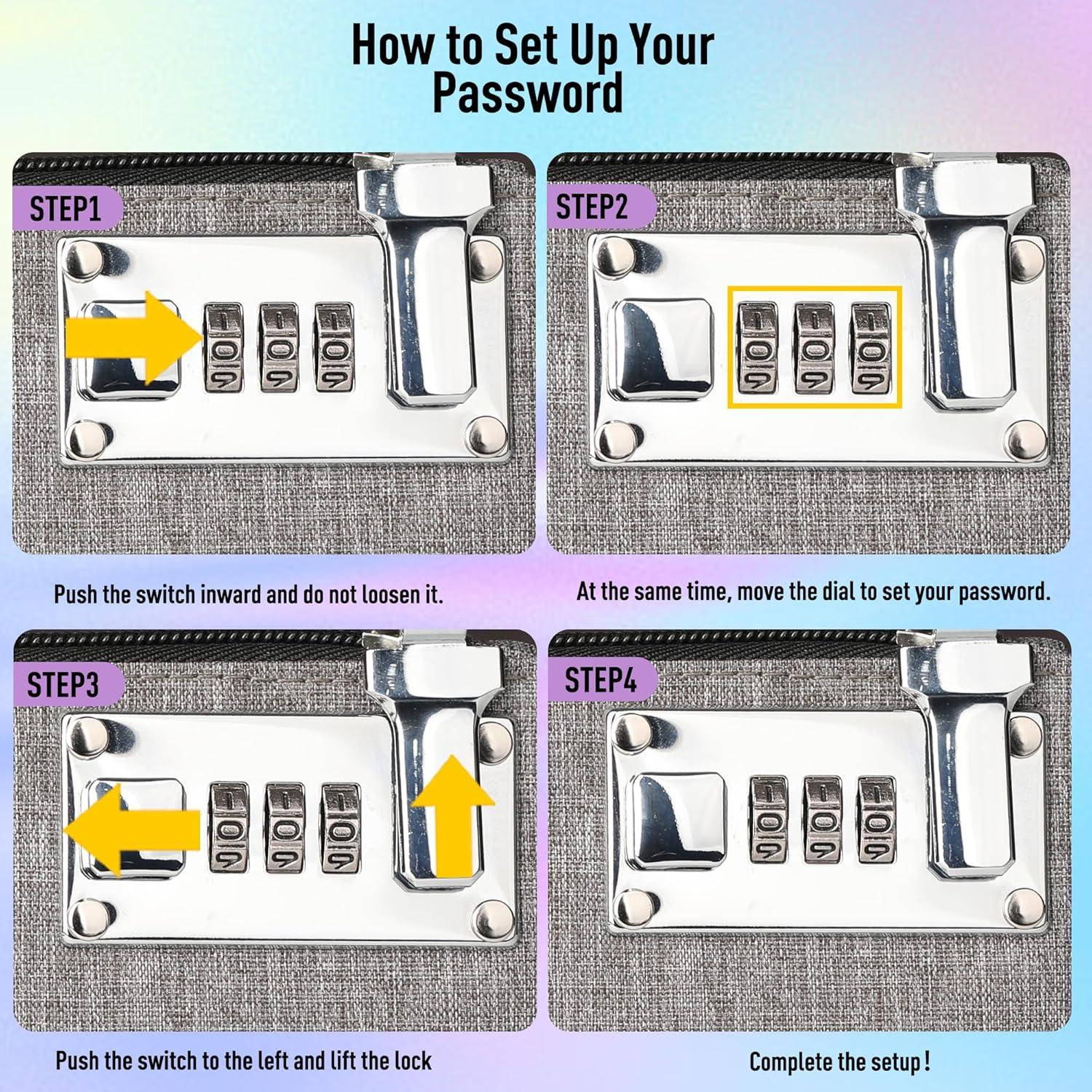 How to Set Up Your Password

STEP1

Push the switch inward and do not loosen it.

STEP2

At the same time, move the dial to set your password.

STEP3

Push the switch to the left and lift the lock

STEP4

Complete the setup !