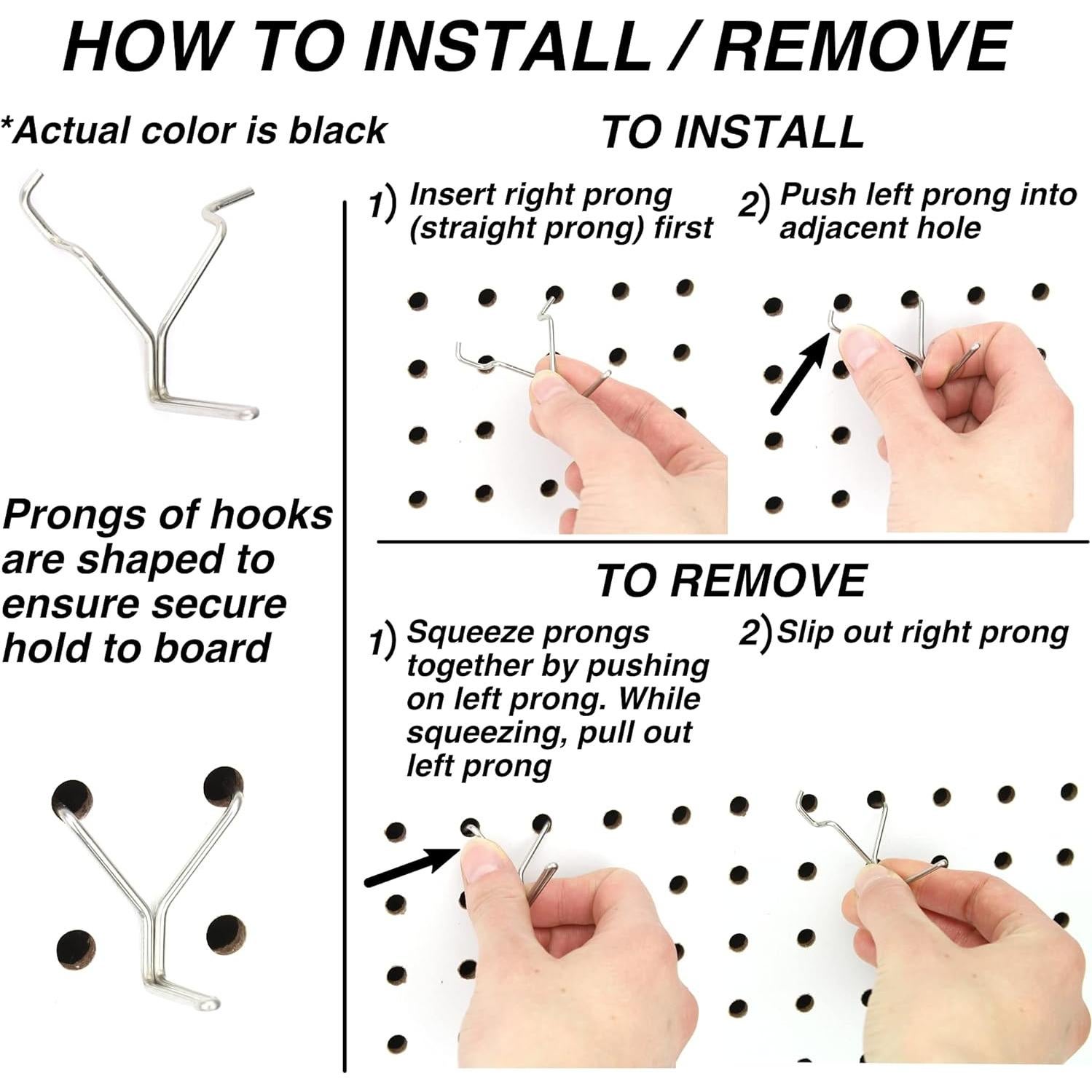 HOW TO INSTALL / REMOVE

*Actual color is black

Prongs of hooks are shaped to ensure secure hold to board

TO INSTALL

1) Insert right prong (straight prong) first

2) Push left prong into adjacent hole

TO REMOVE

1) Squeeze prongs together by pushing on left prong. While squeezing, pull out left prong

2) Slip out right prong