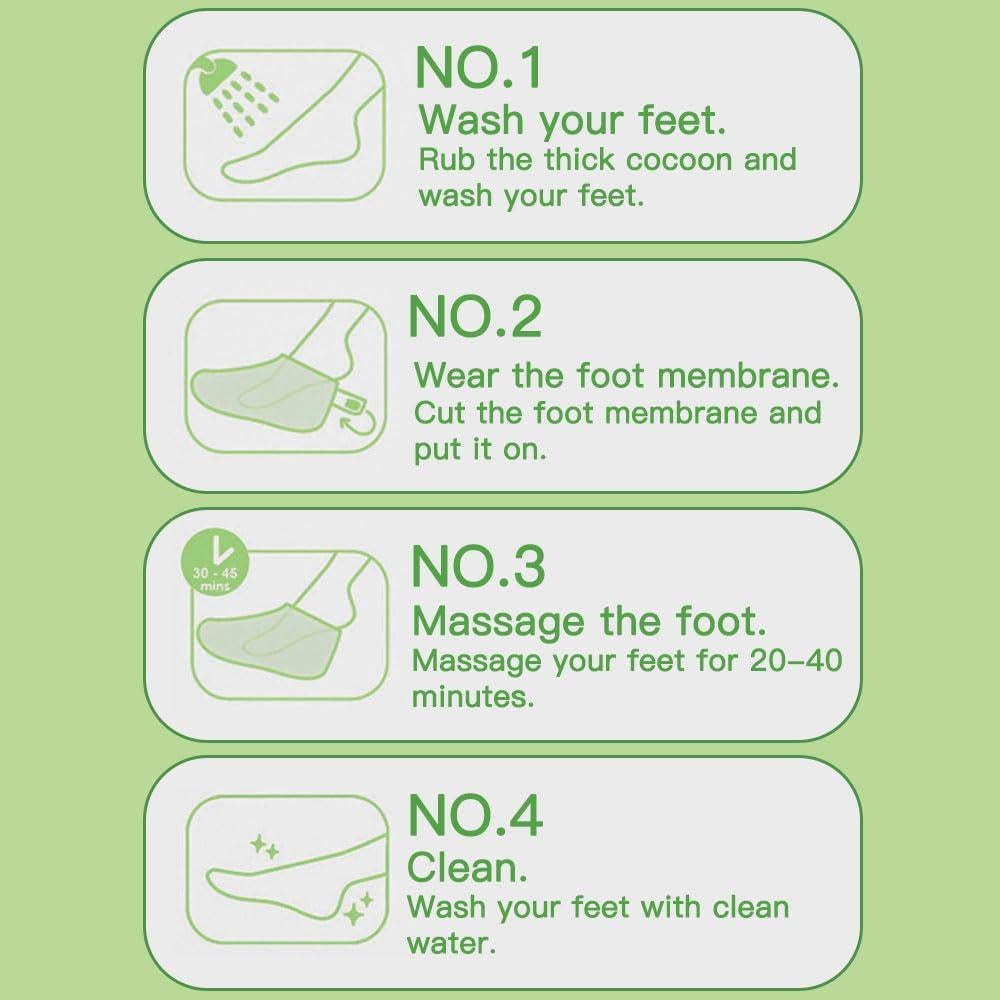 NO.1
Wash your feet.
Rub the thick cocoon and wash your feet.

NO.2
Wear the foot membrane.
Cut the foot membrane and put it on.

30 - 45 mins
NO.3
Massage the foot.
Massage your feet for 20–40 minutes.

NO.4
Clean.
Wash your feet with clean water.