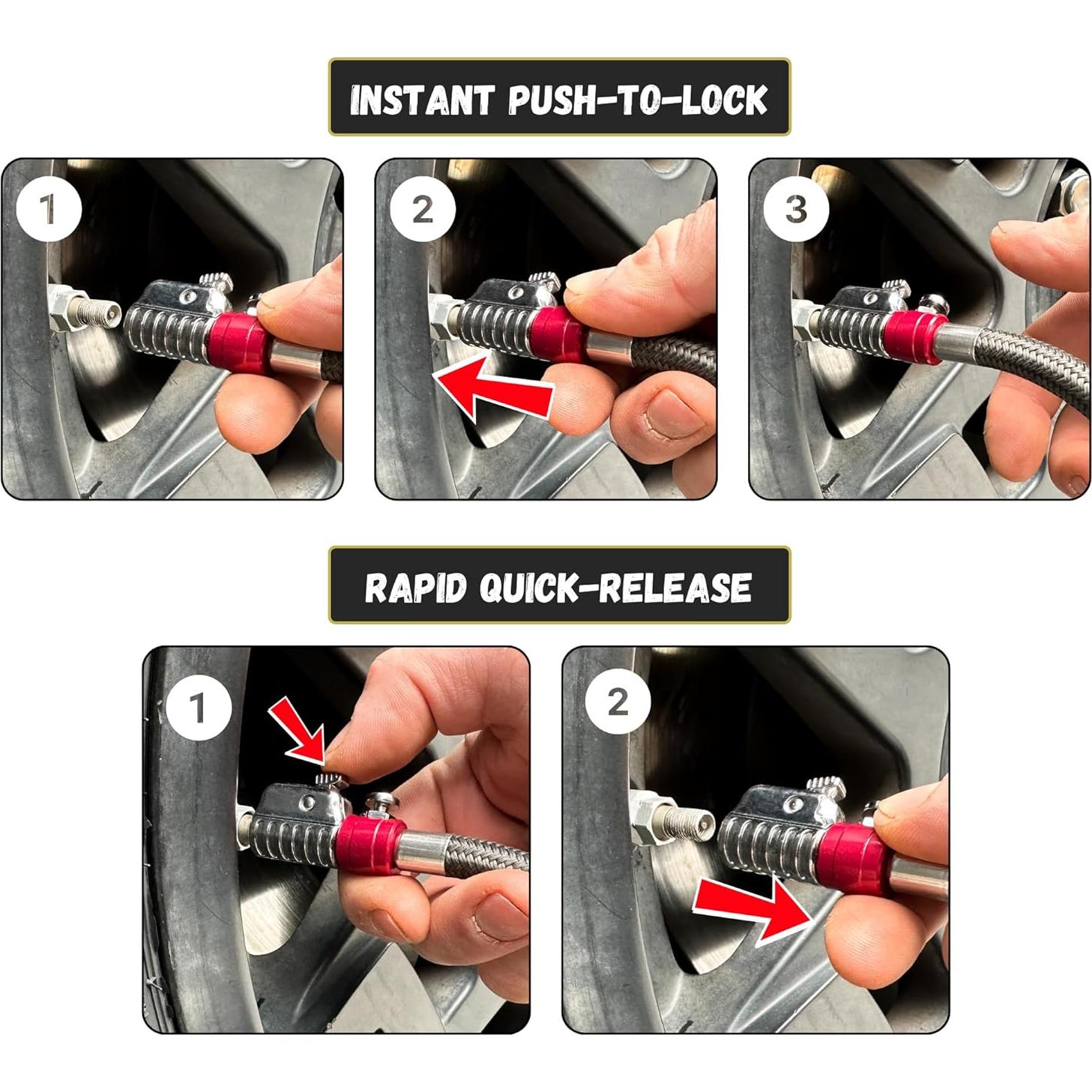 INSTANT PUSH-TO-LOCK

1

2

3

RAPID QUICK-RELEASE

1

2