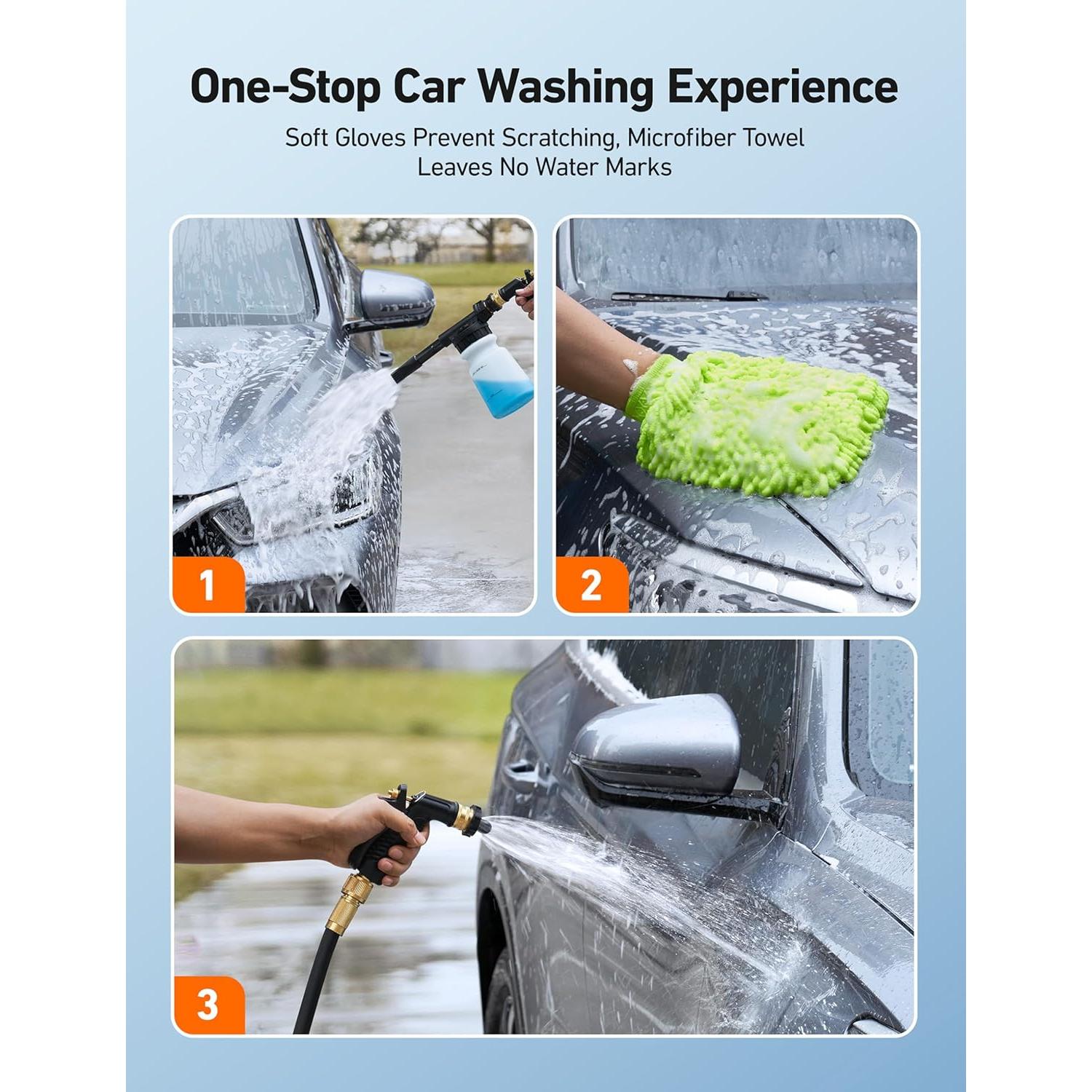 One-Stop Car Washing Experience

Soft Gloves Prevent Scratching, Microfiber Towel Leaves No Water Marks

1

2

3