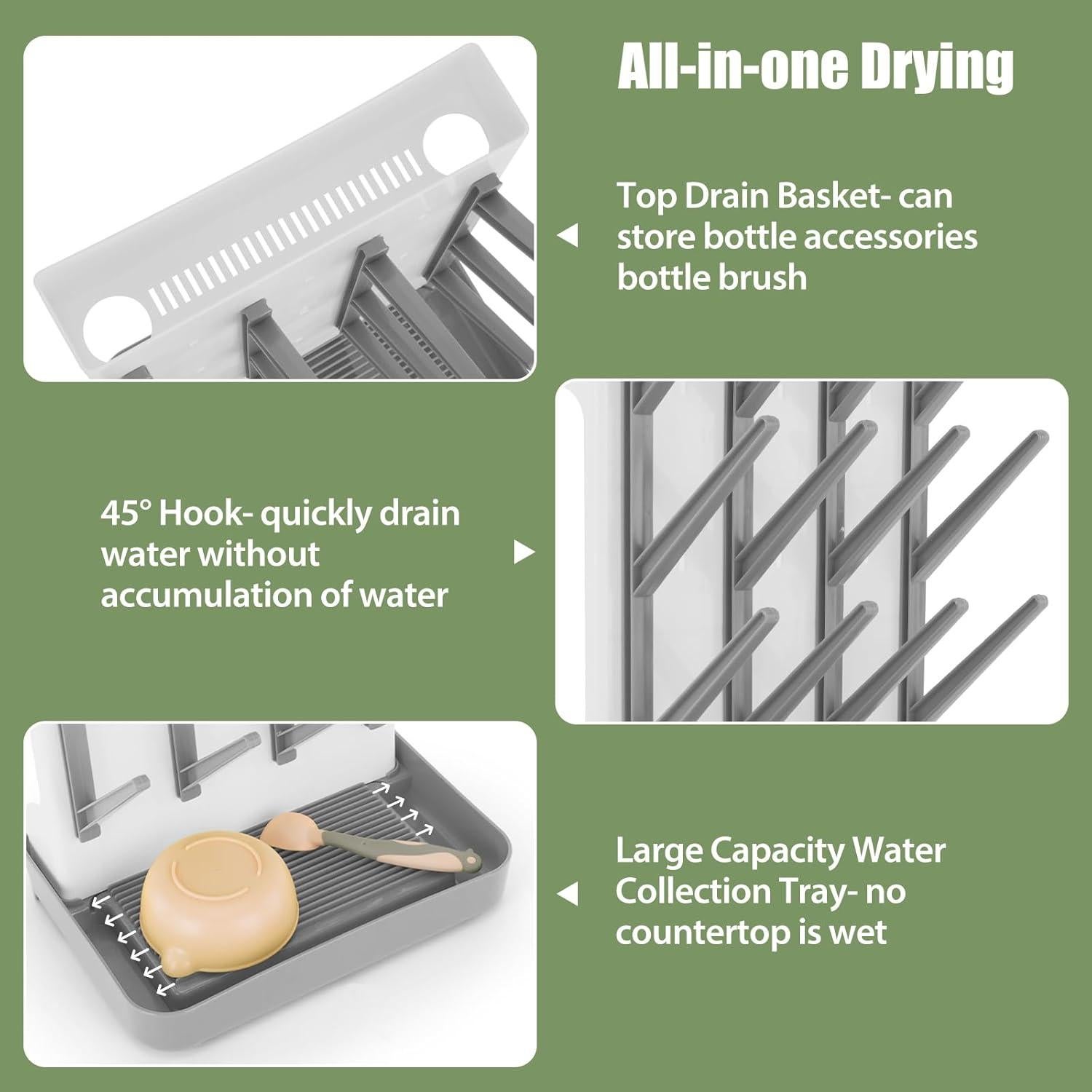 All-in-one Drying

Top Drain Basket- can store bottle accessories bottle brush

45° Hook- quickly drain water without accumulation of water

Large Capacity Water Collection Tray- no countertop is wet