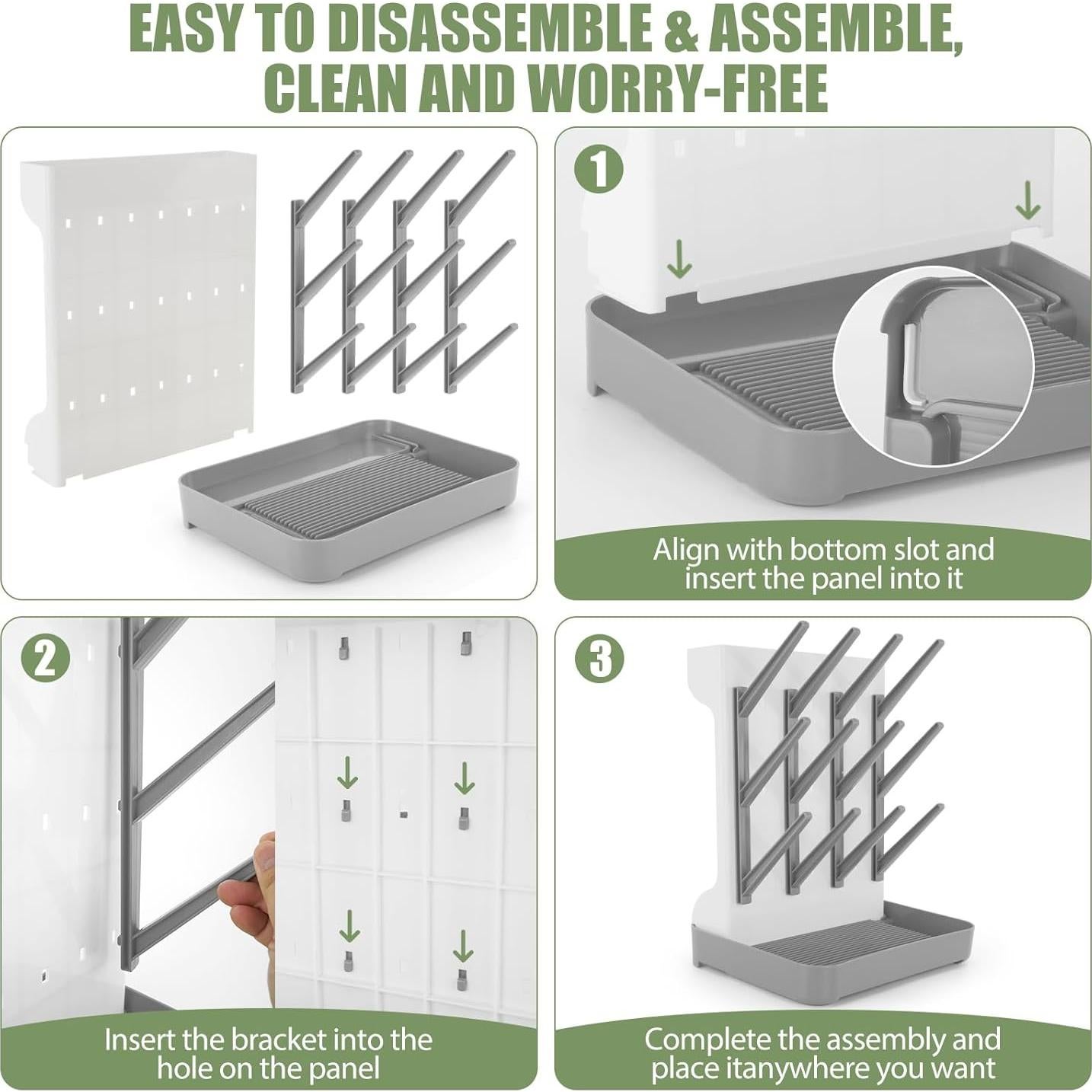 EASY TO DISASSEMBLE & ASSEMBLE, CLEAN AND WORRY-FREE

1

Align with bottom slot and insert the panel into it

2

Insert the bracket into the hole on the panel

3

Complete the assembly and place itanywhere you want