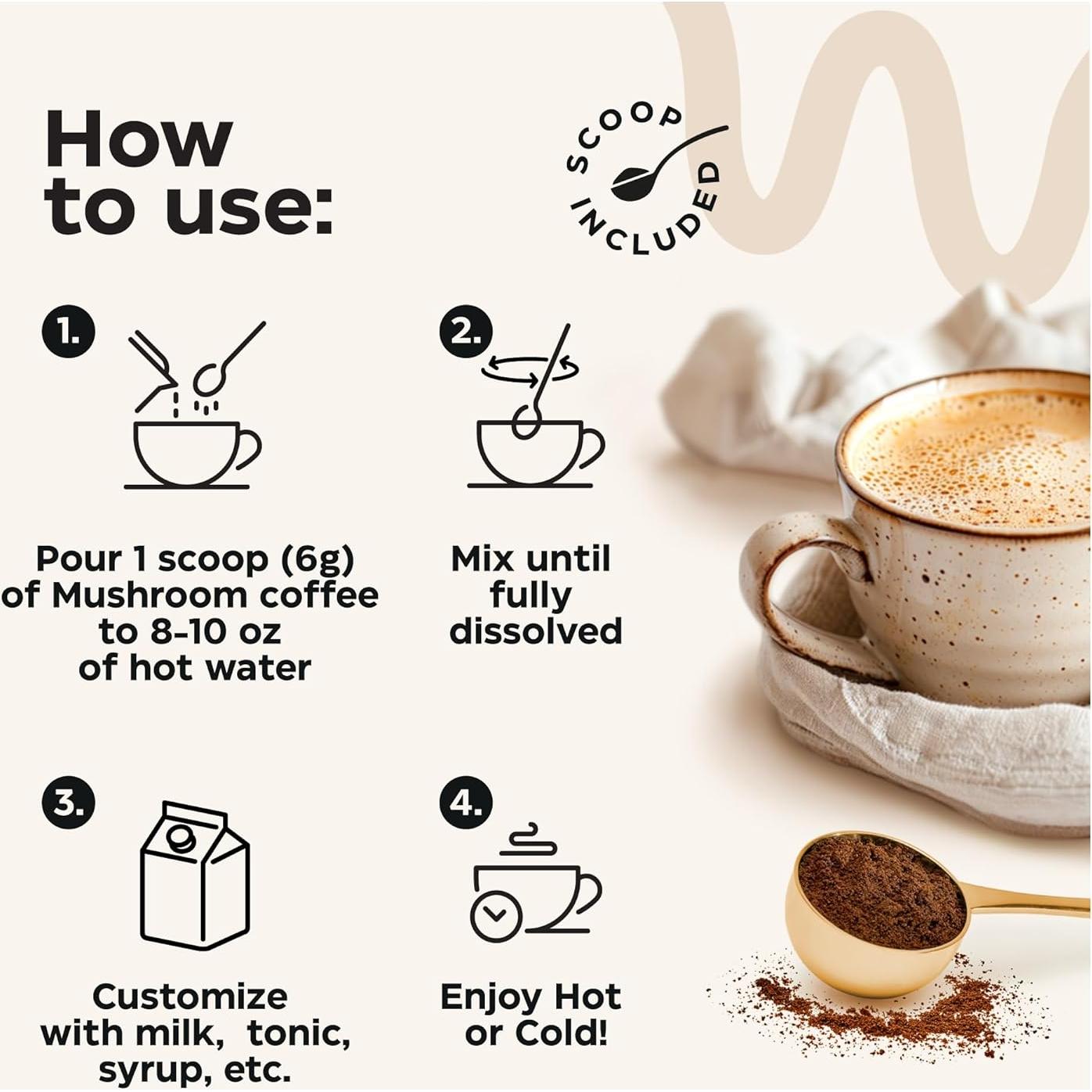 How to use:

SCOOP INCLUDED

1.

Pour 1 scoop (6g) of Mushroom coffee to 8-10 oz of hot water

2.

Mix until fully dissolved

3.

Customize with milk, tonic, syrup, etc.

4.

Enjoy Hot or Cold!