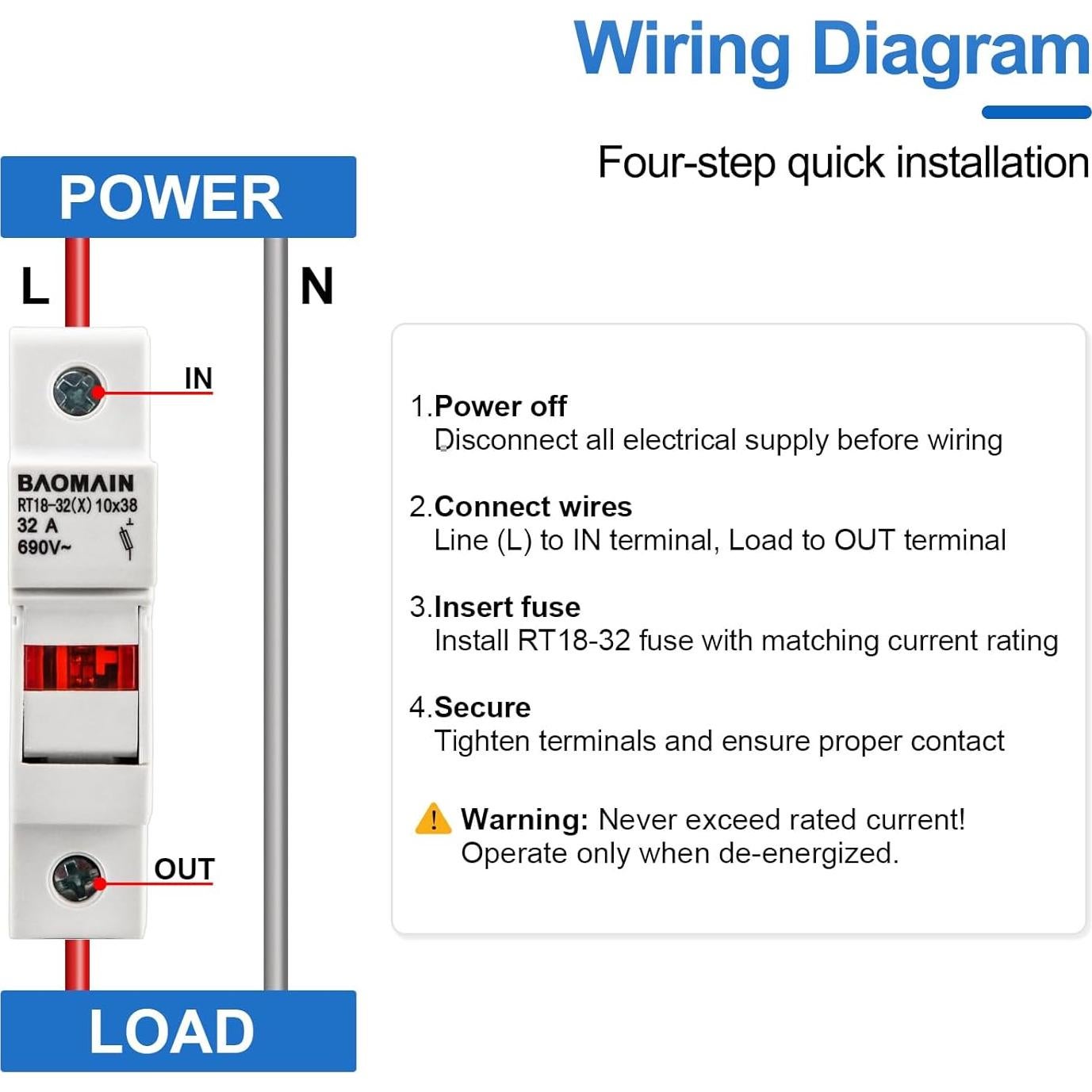 Wiring Diagram

Four-step quick installation

POWER

L

N

IN

BAOMAIN
RT18-32(X) 10x38
32 A
690V~

OUT

LOAD

1.Power off
Disconnect all electrical supply before wiring

2.Connect wires
Line (L) to IN terminal, Load to OUT terminal

3.Insert fuse
Install RT18-32 fuse with matching current rating

4.Secure
Tighten terminals and ensure proper contact

Warning: Never exceed rated current!
Operate only when de-energized.