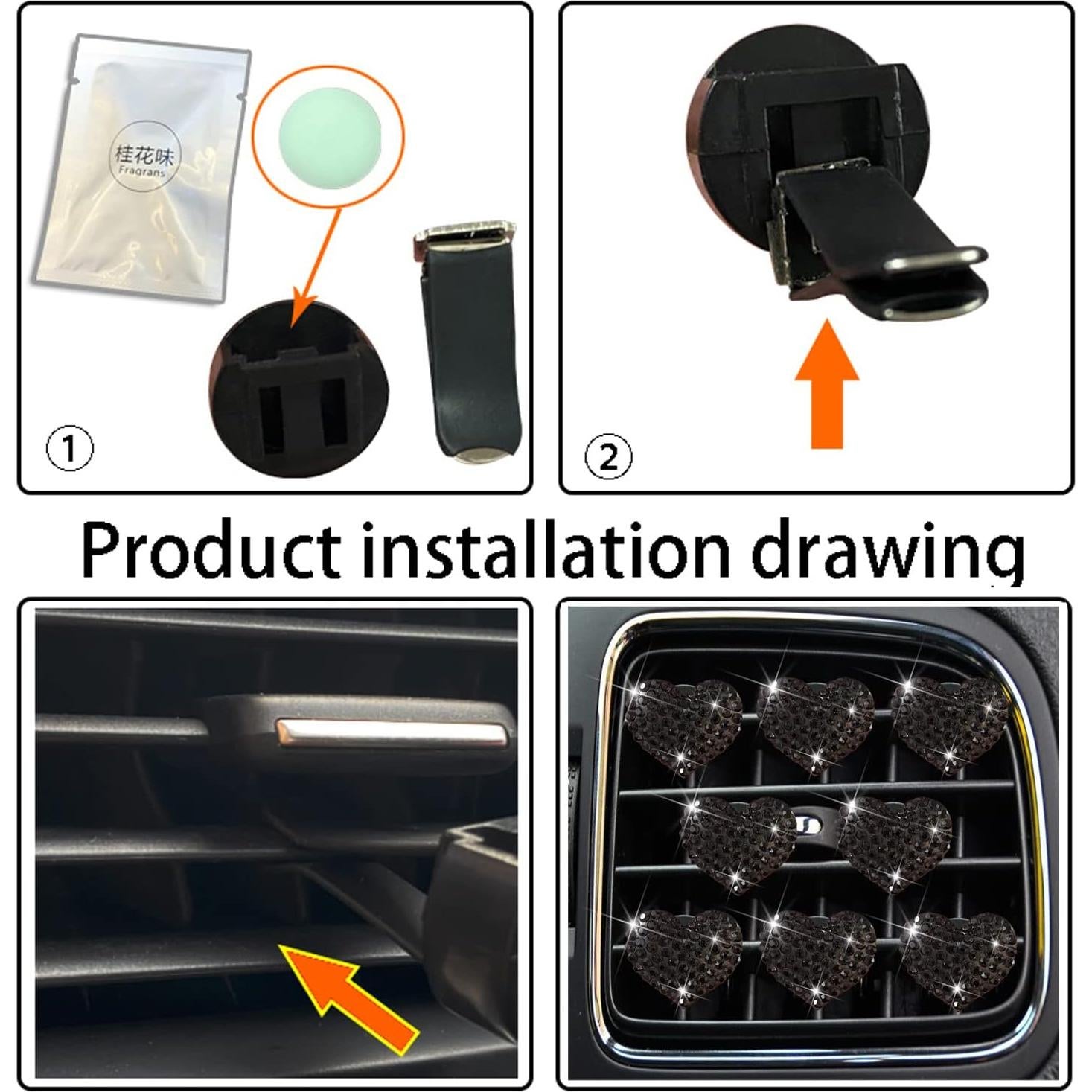 桂花味
Fragrans

①

②

Product installation drawing