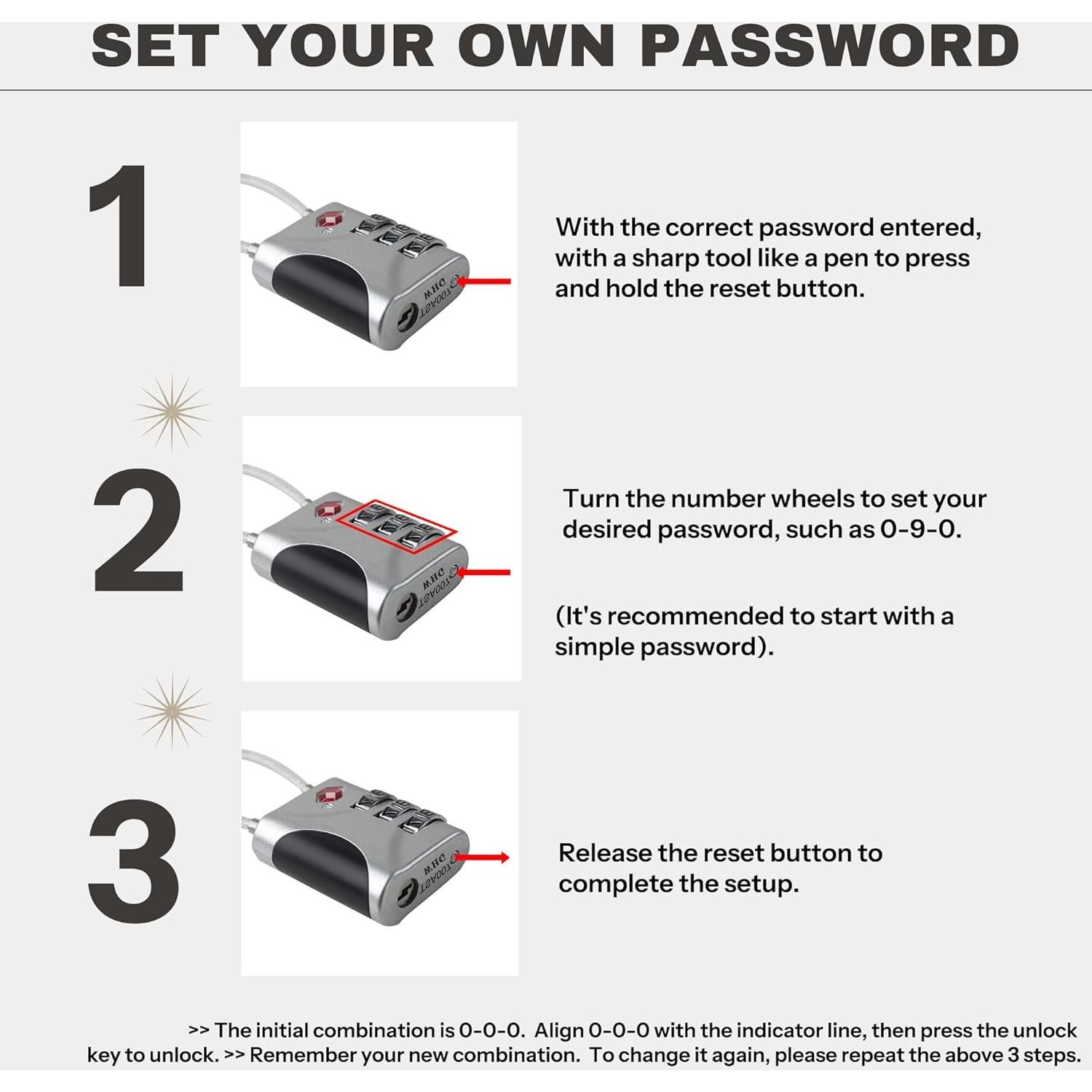 SET YOUR OWN PASSWORD

1

WHC
TSA007

With the correct password entered, with a sharp tool like a pen to press and hold the reset button.

2

WHC
TSA007

Turn the number wheels to set your desired password, such as 0-9-0.

(It's recommended to start with a simple password).

3

WHC
TSA007

Release the reset button to complete the setup.

>> The initial combination is 0-0-0. Align 0-0-0 with the indicator line, then press the unlock key to unlock. >> Remember your new combination. To change it again, please repeat the above 3 steps.