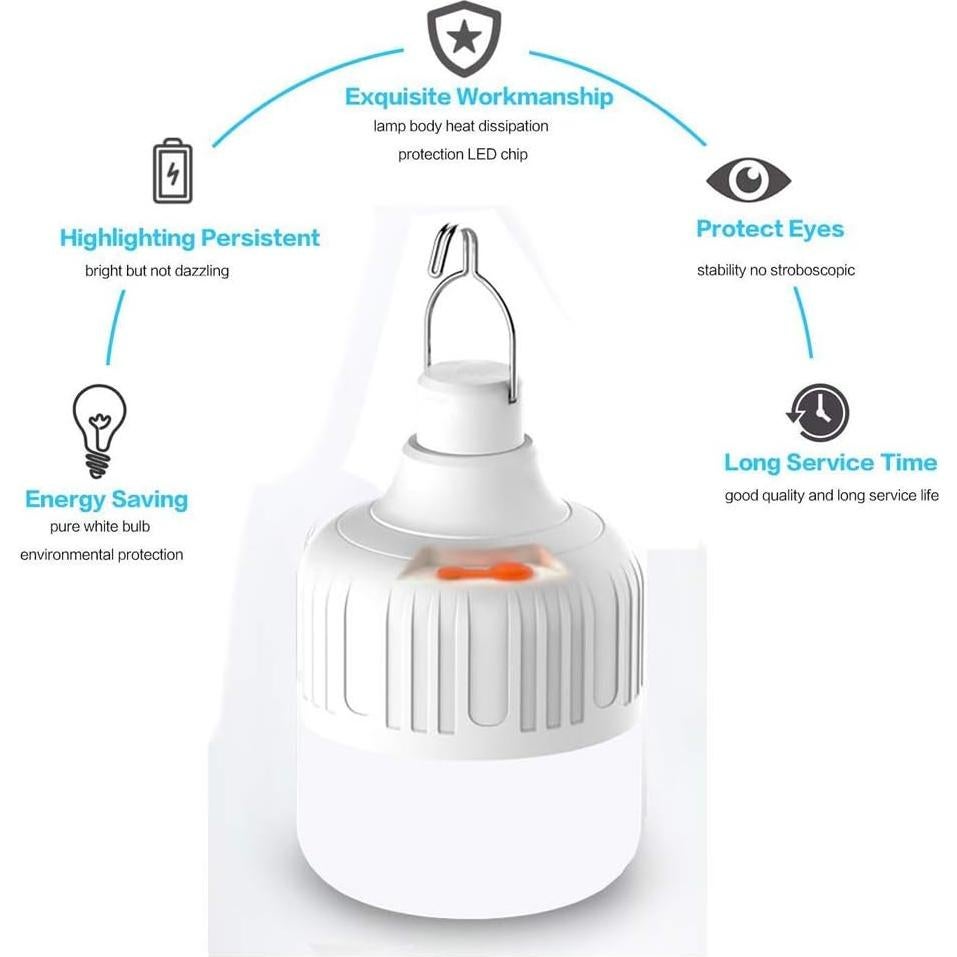 Exquisite Workmanship
lamp body heat dissipation
protection LED chip

Highlighting Persistent
bright but not dazzling

Protect Eyes
stability no stroboscopic

Energy Saving
pure white bulb
environmental protection

Long Service Time
good quality and long service life