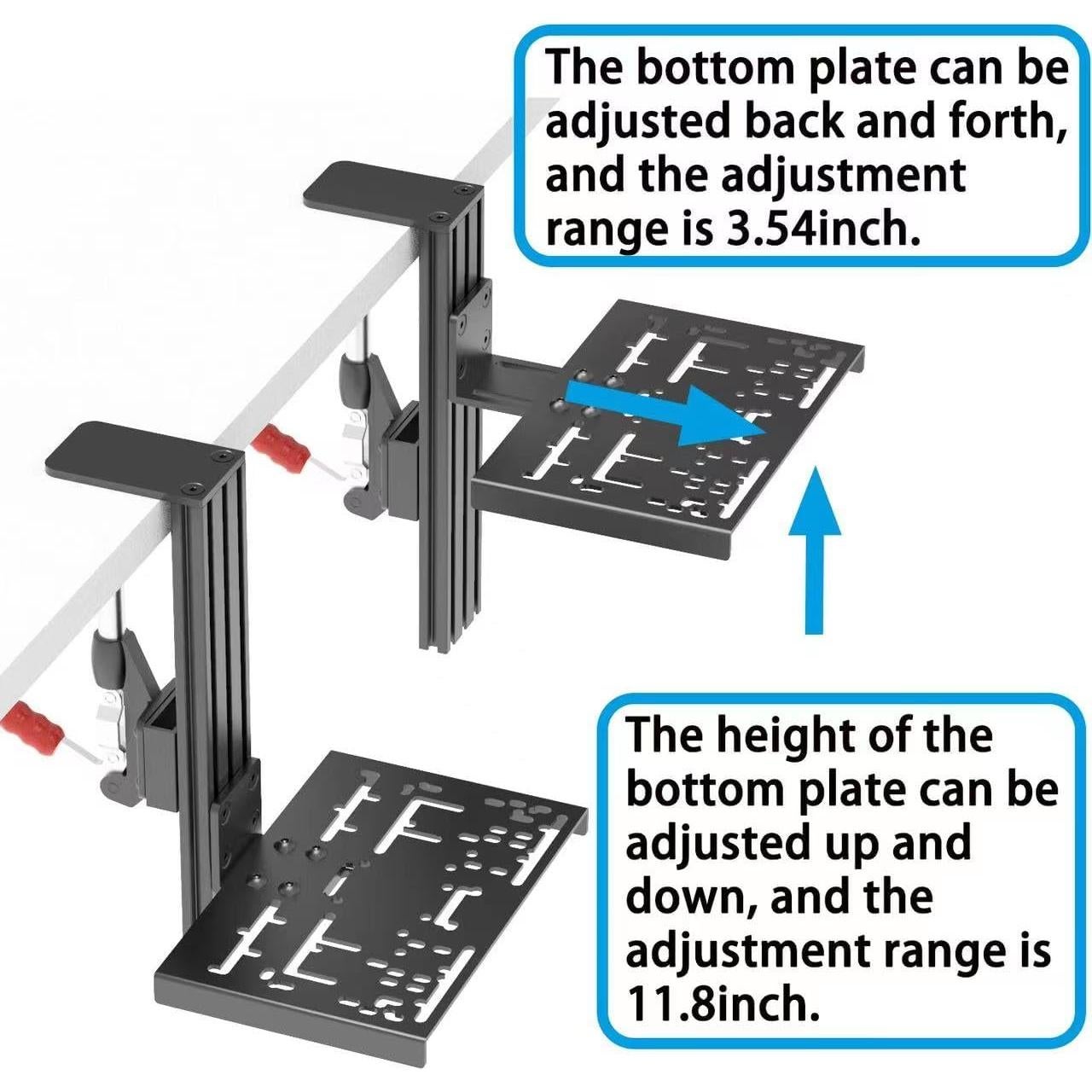 The bottom plate can be adjusted back and forth, and the adjustment range is 3.54inch.

The height of the bottom plate can be adjusted up and down, and the adjustment range is 11.8inch.