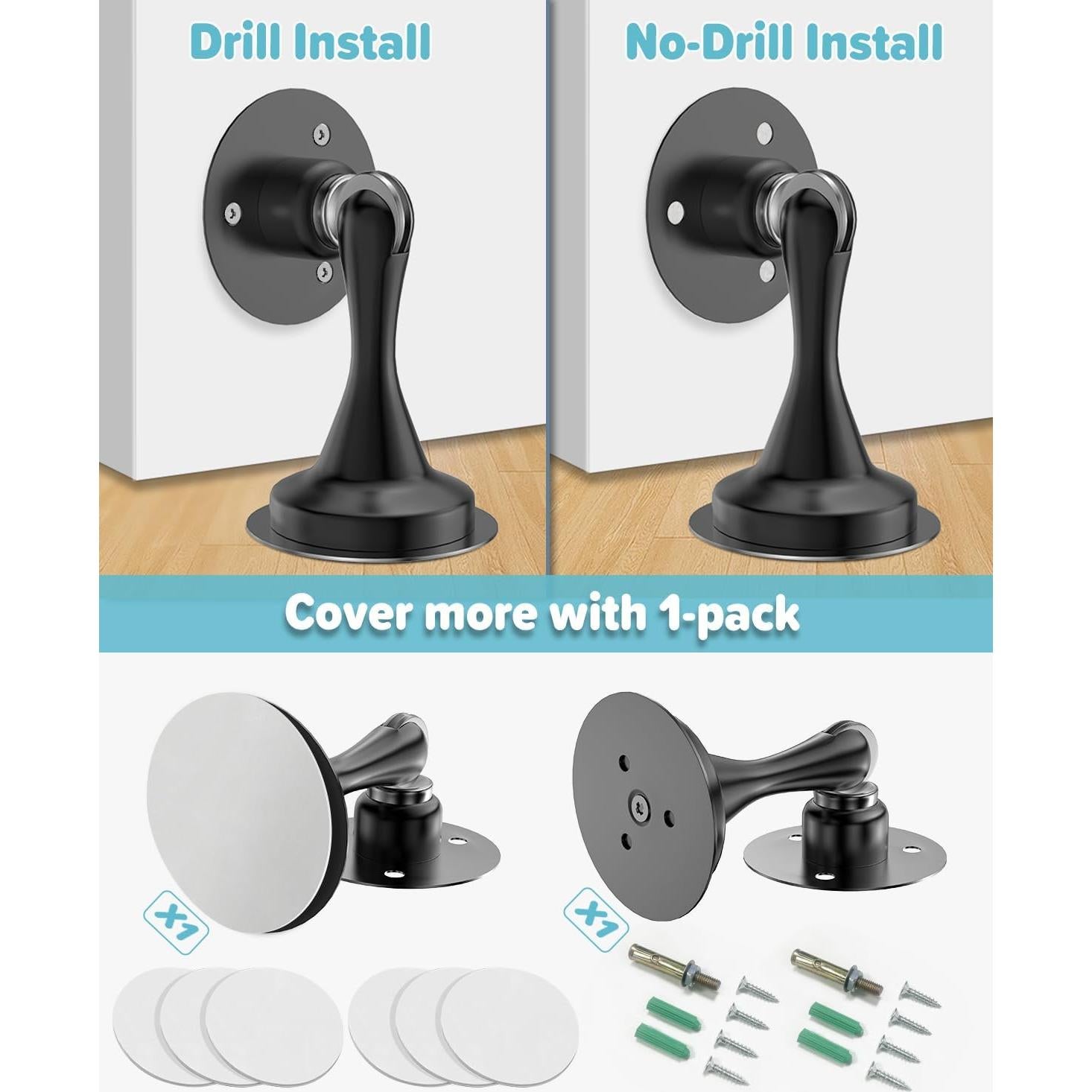 Drill Install

No-Drill Install

Cover more with 1-pack

X1

X1