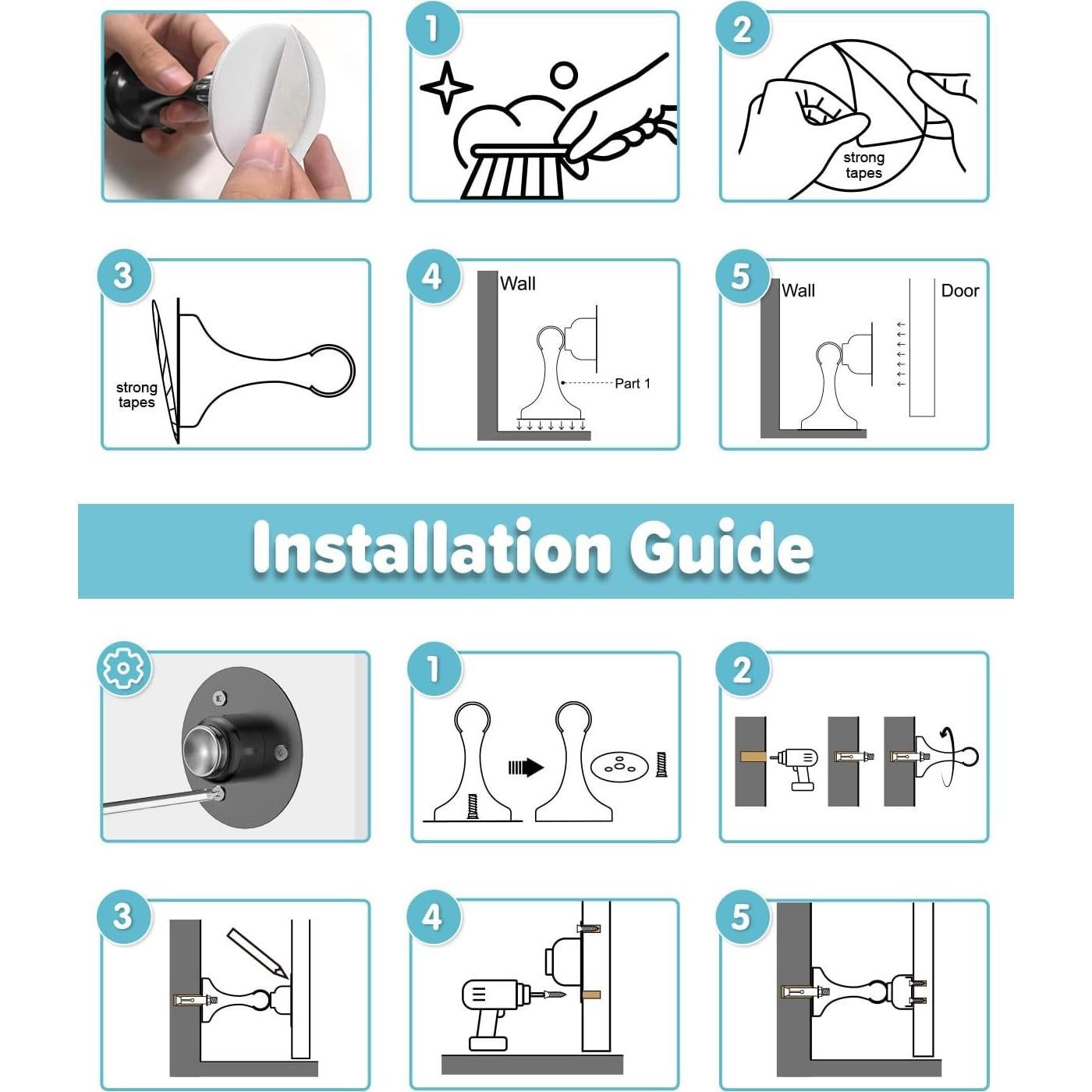 1

2

strong tapes

3

strong tapes

4

Wall

Part 1

5

Wall

Door

Installation Guide

1

2

3

4

5