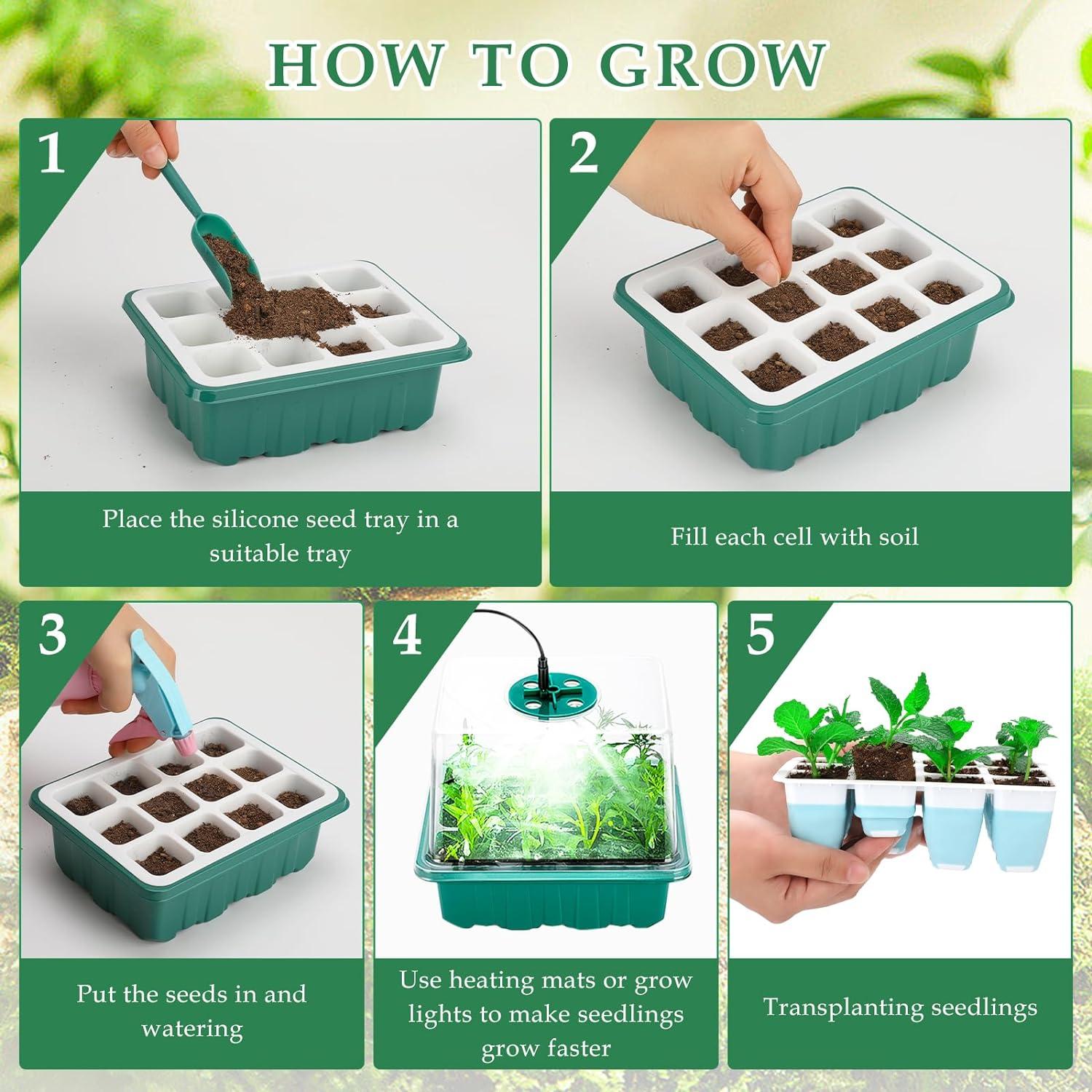 HOW TO GROW

1

Place the silicone seed tray in a suitable tray

2

Fill each cell with soil

3

Put the seeds in and watering

4

Use heating mats or grow lights to make seedlings grow faster

5

Transplanting seedlings