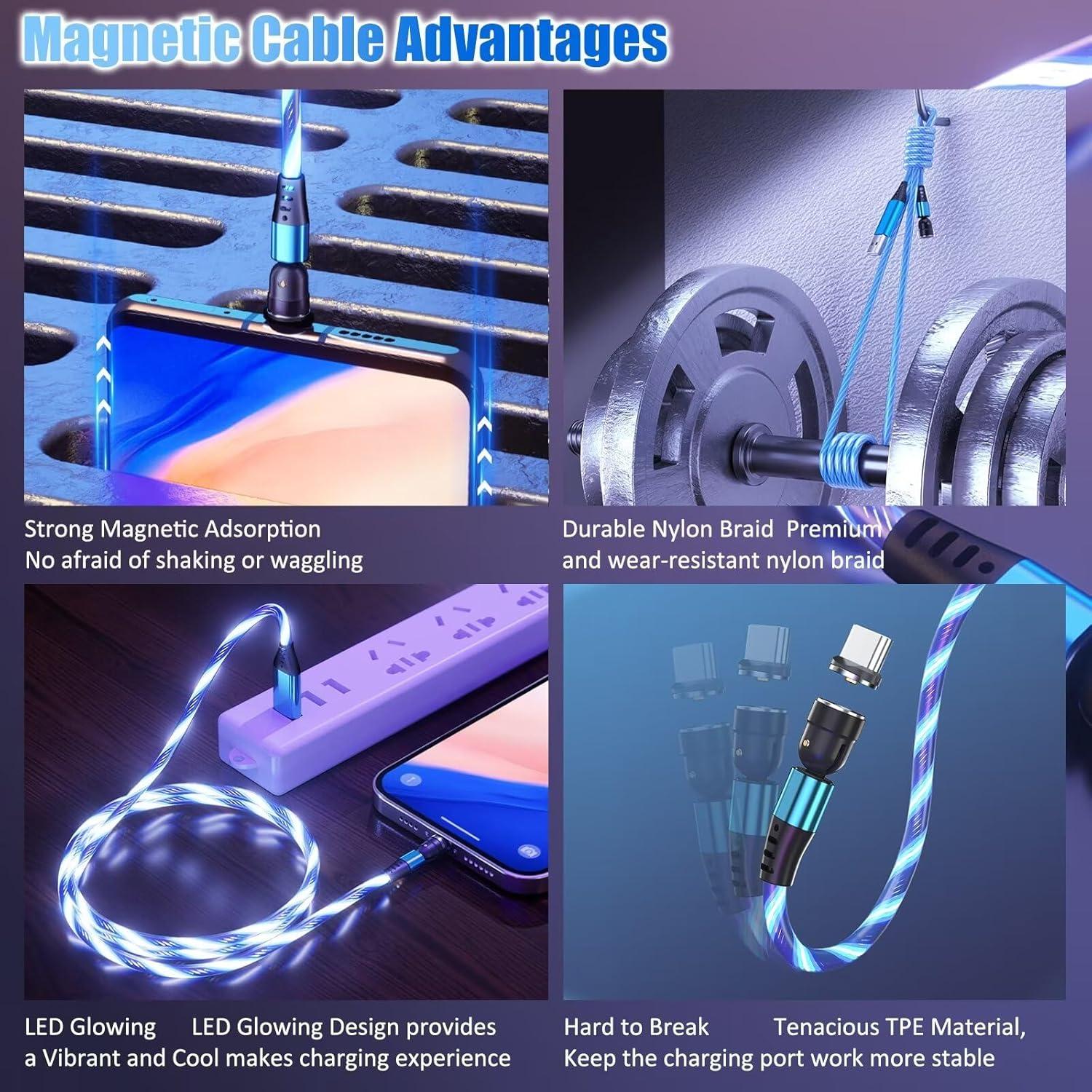 Magnetic Cable Advantages

Strong Magnetic Adsorption
No afraid of shaking or waggling

Durable Nylon Braid Premium and wear-resistant nylon braid

LED Glowing LED Glowing Design provides a Vibrant and Cool makes charging experience

Hard to Break Tenacious TPE Material, Keep the charging port work more stable