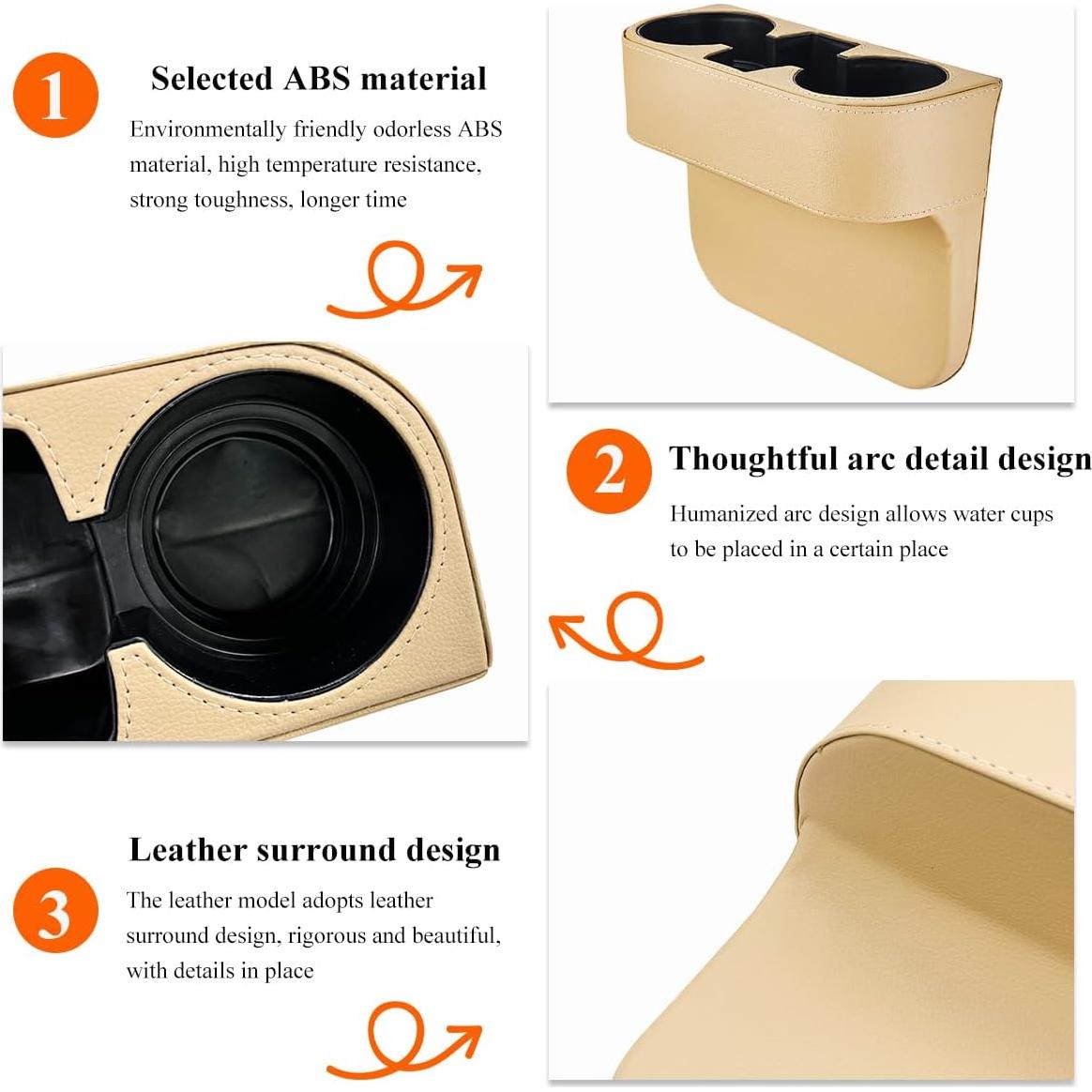 1

Selected ABS material

Environmentally friendly odorless ABS material, high temperature resistance, strong toughness, longer time

2

Thoughtful arc detail design

Humanized arc design allows water cups to be placed in a certain place

3

Leather surround design

The leather model adopts leather surround design, rigorous and beautiful, with details in place