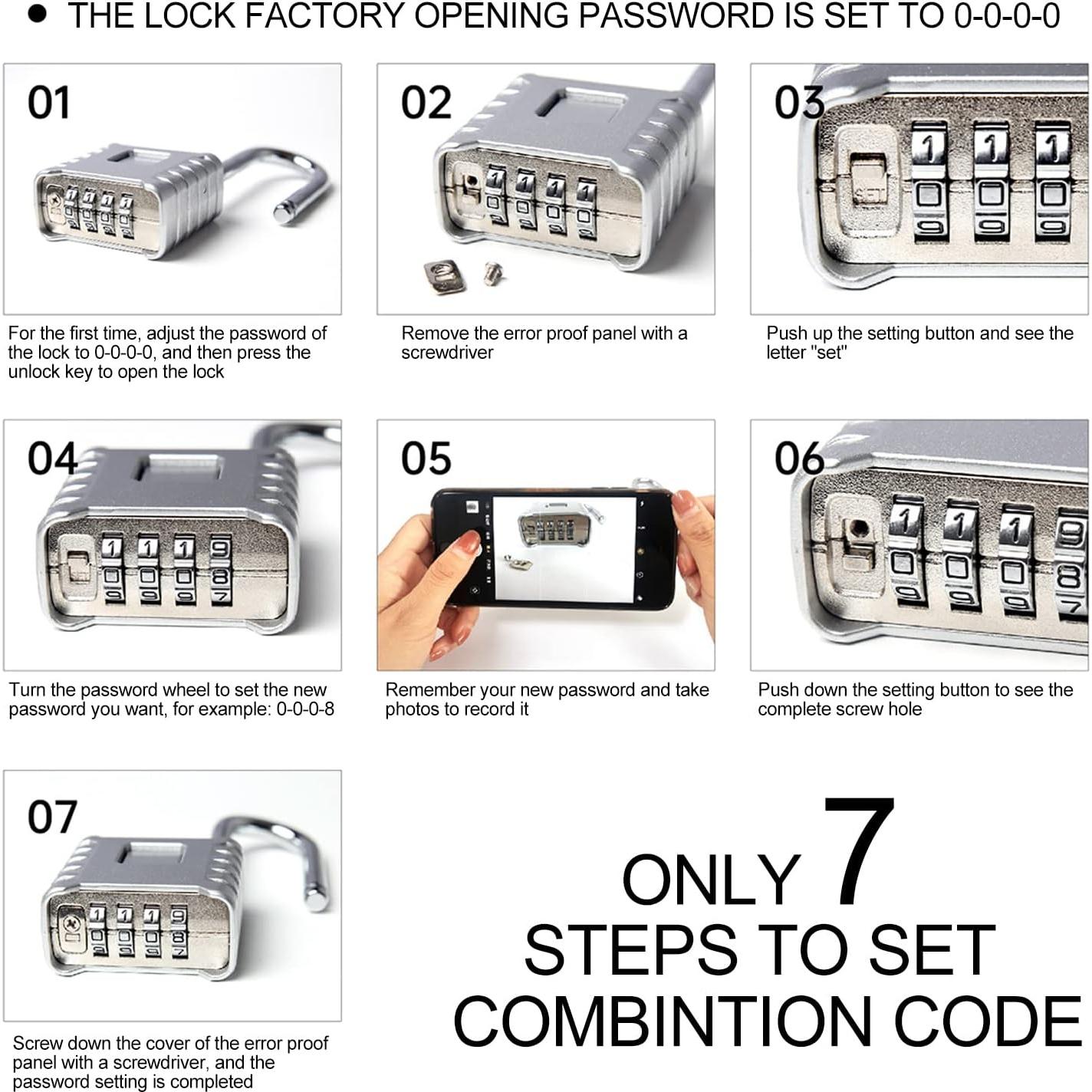 ● THE LOCK FACTORY OPENING PASSWORD IS SET TO 0-0-0-0

01

For the first time, adjust the password of the lock to 0-0-0-0, and then press the unlock key to open the lock

02

Remove the error proof panel with a screwdriver

03

SET

Push up the setting button and see the letter "set"

04

Turn the password wheel to set the new password you want, for example: 0-0-0-8

05

Remember your new password and take photos to record it

06

Push down the setting button to see the complete screw hole

07

Screw down the cover of the error proof panel with a screwdriver, and the password setting is completed

ONLY 7 STEPS TO SET COMBINTION CODE