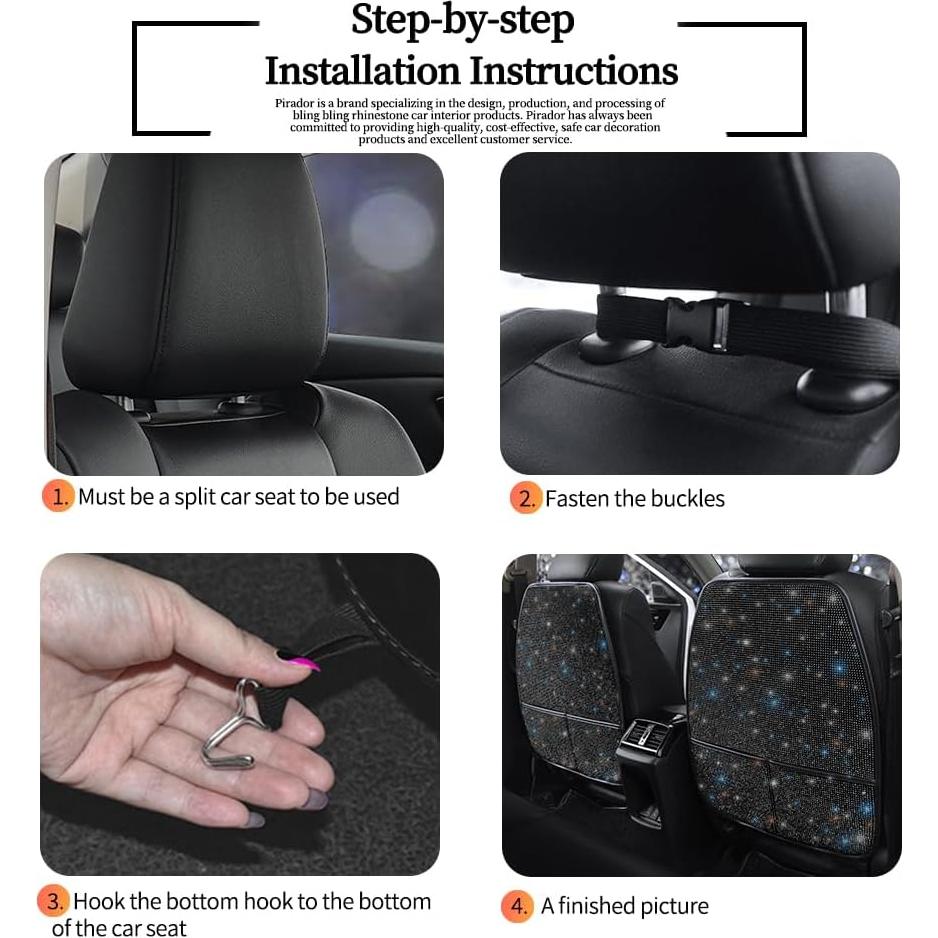 Step-by-step
Installation Instructions

Pirador is a brand specializing in the design, production, and processing of bling bling rhinestone car interior products. Pirador has always been committed to providing high-quality, cost-effective, safe car decoration products and excellent customer service.

1. Must be a split car seat to be used

2. Fasten the buckles

3. Hook the bottom hook to the bottom of the car seat

4. A finished picture