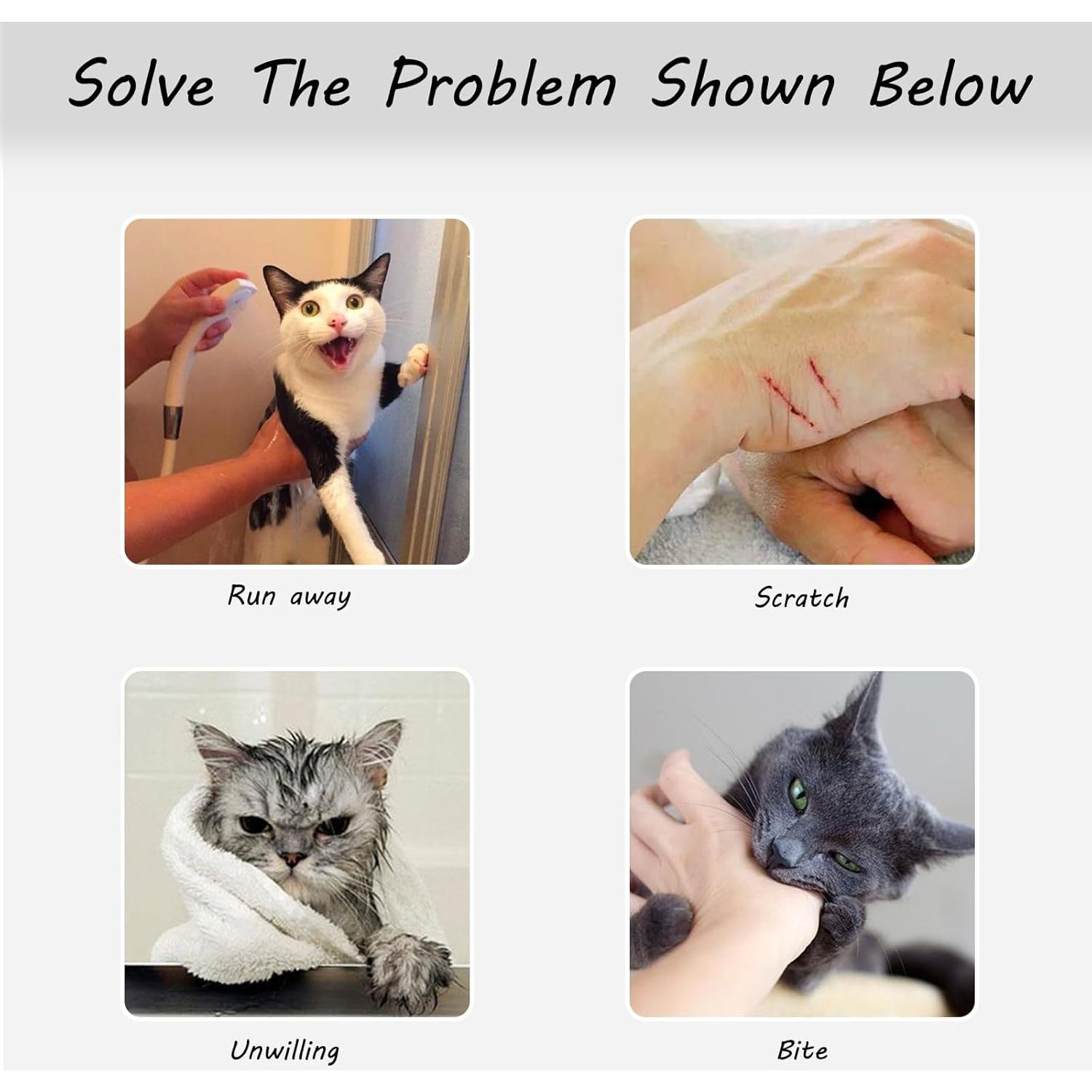 Solve The Problem Shown Below

Run away

Scratch

Unwilling

Bite