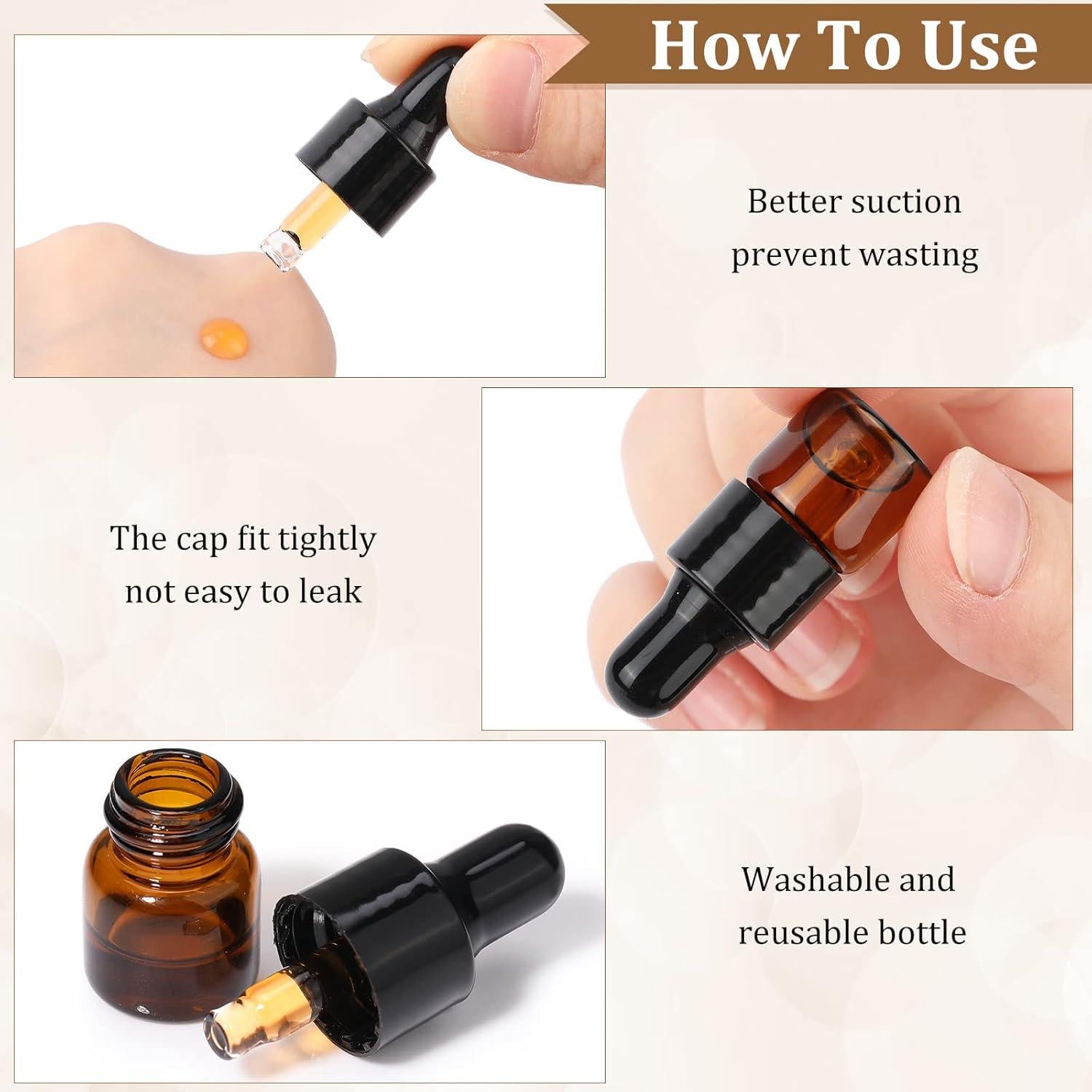 How To Use

Better suction
prevent wasting

The cap fit tightly
not easy to leak

Washable and
reusable bottle