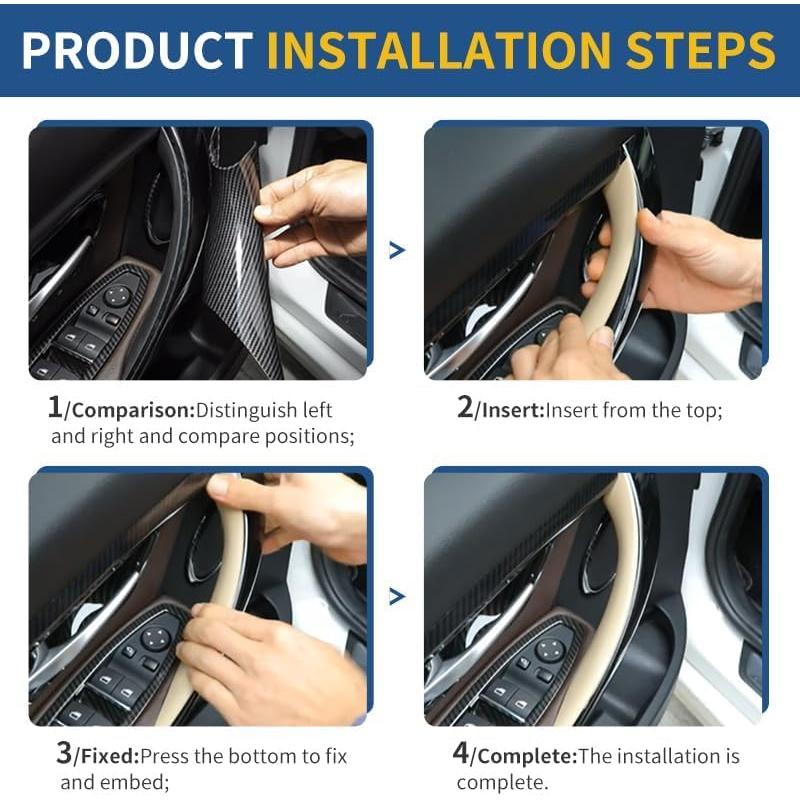 PRODUCT INSTALLATION STEPS

1/Comparison:Distinguish left and right and compare positions;

>

2/Insert:Insert from the top;

3/Fixed:Press the bottom to fix and embed;

>

4/Complete:The installation is complete.