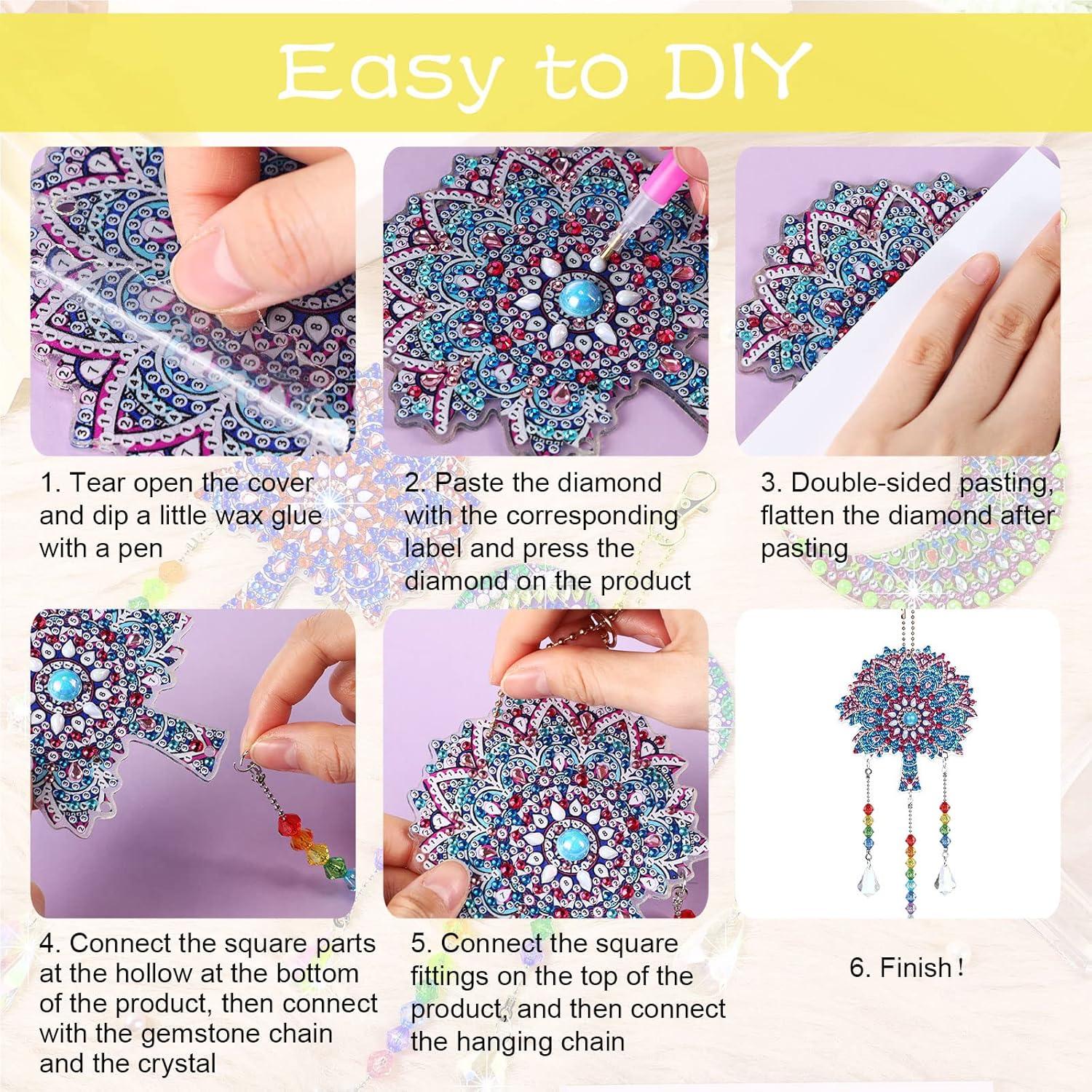 Easy to DIY

1. Tear open the cover and dip a little wax glue with a pen

2. Paste the diamond with the corresponding label and press the diamond on the product

3. Double-sided pasting, flatten the diamond after pasting

4. Connect the square parts at the hollow at the bottom of the product, then connect with the gemstone chain and the crystal

5. Connect the square fittings on the top of the product, and then connect the hanging chain

6. Finish！