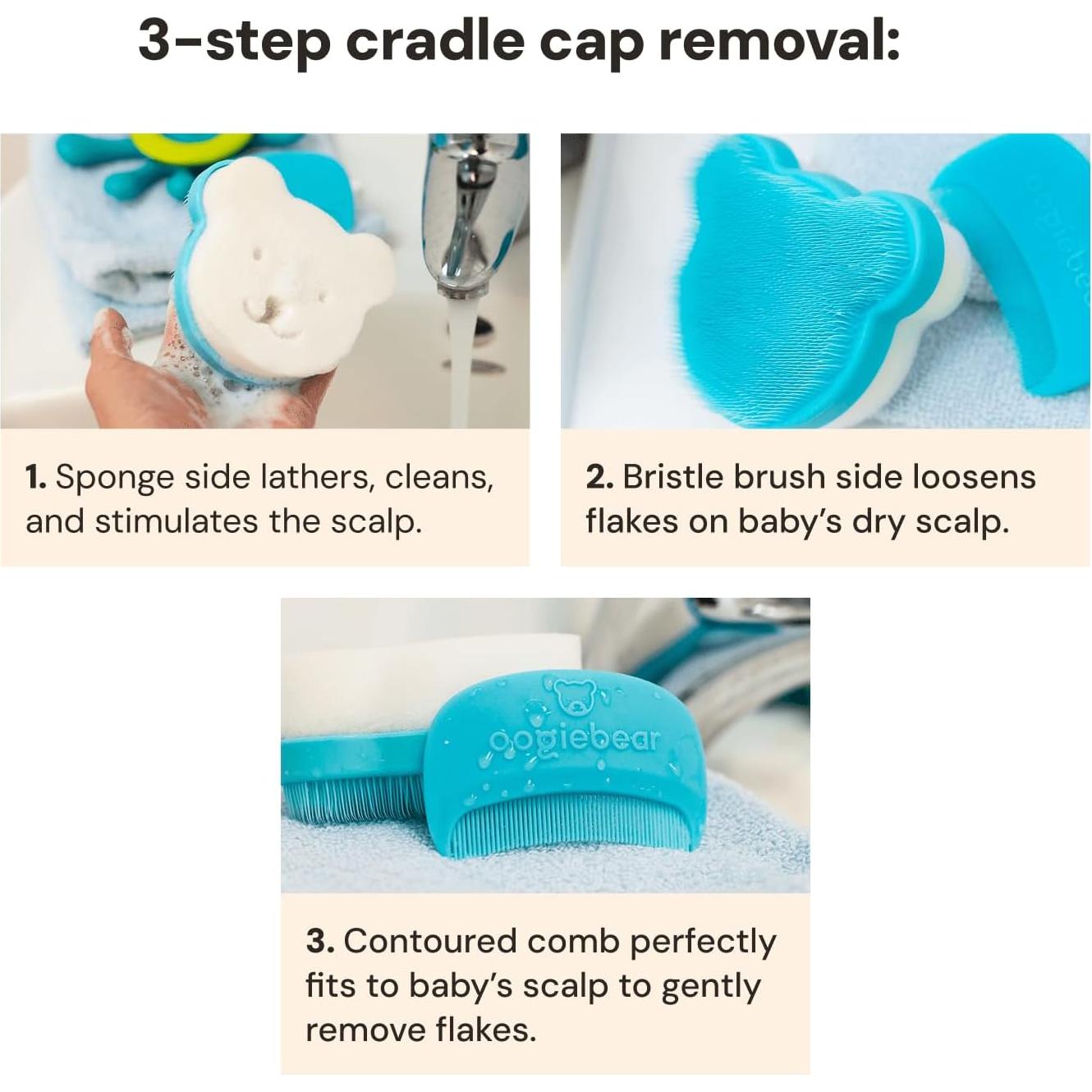 3-step cradle cap removal:

1. Sponge side lathers, cleans, and stimulates the scalp.

2. Bristle brush side loosens flakes on baby's dry scalp.

oogiebear

3. Contoured comb perfectly fits to baby's scalp to gently remove flakes.