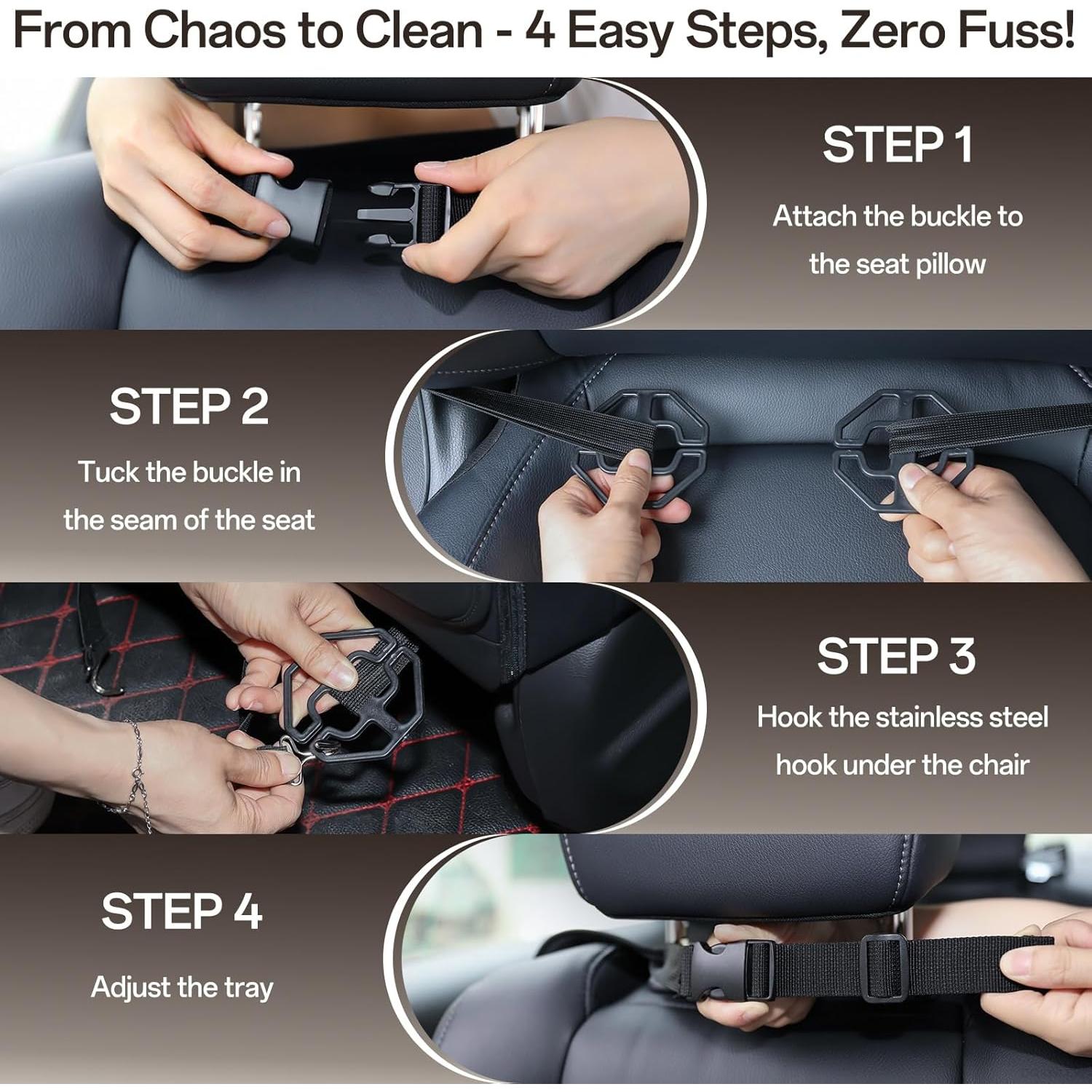 From Chaos to Clean - 4 Easy Steps, Zero Fuss!

STEP 1

Attach the buckle to the seat pillow

STEP 2

Tuck the buckle in the seam of the seat

STEP 3

Hook the stainless steel hook under the chair

STEP 4

Adjust the tray