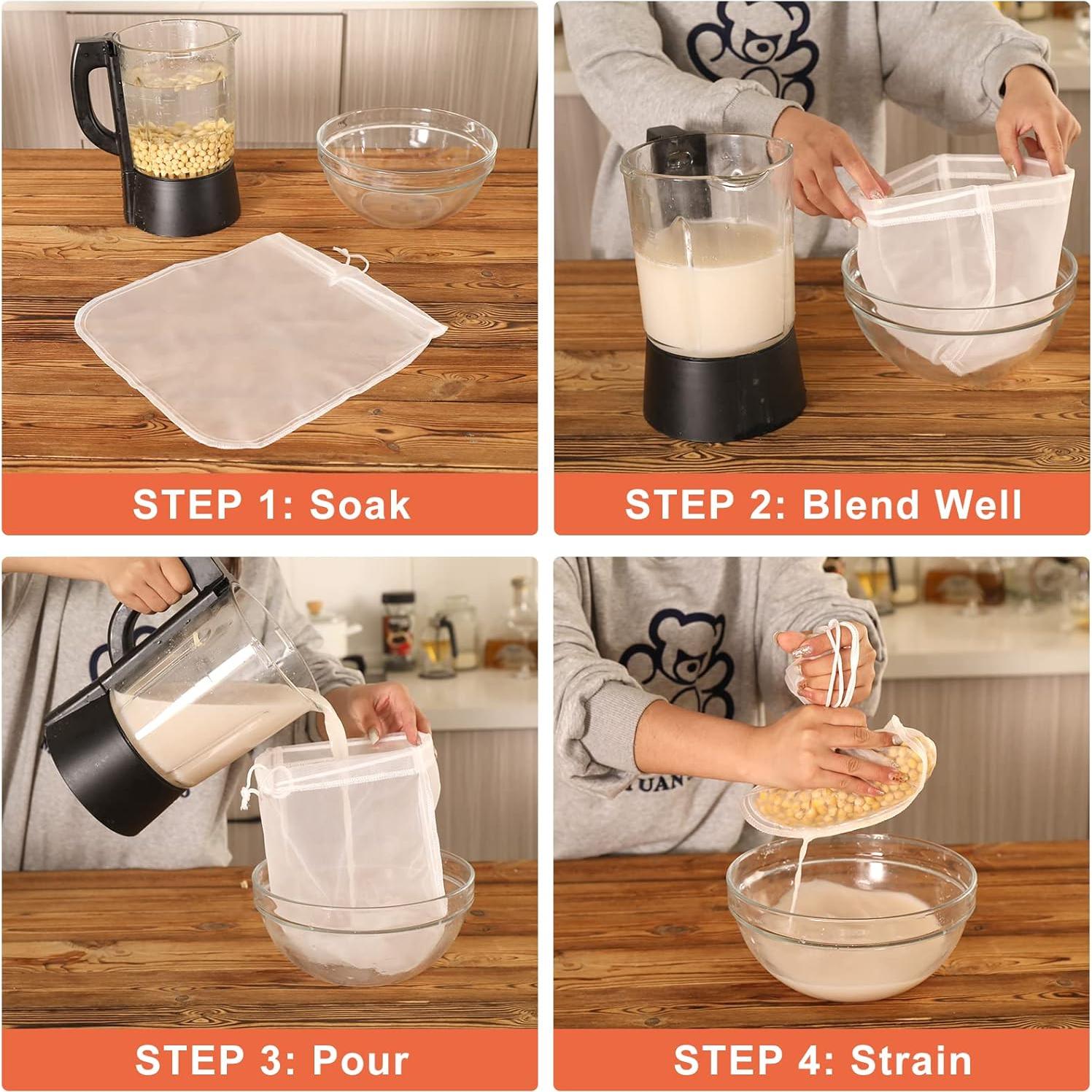 STEP 1: Soak

STEP 2: Blend Well

STEP 3: Pour

STEP 4: Strain