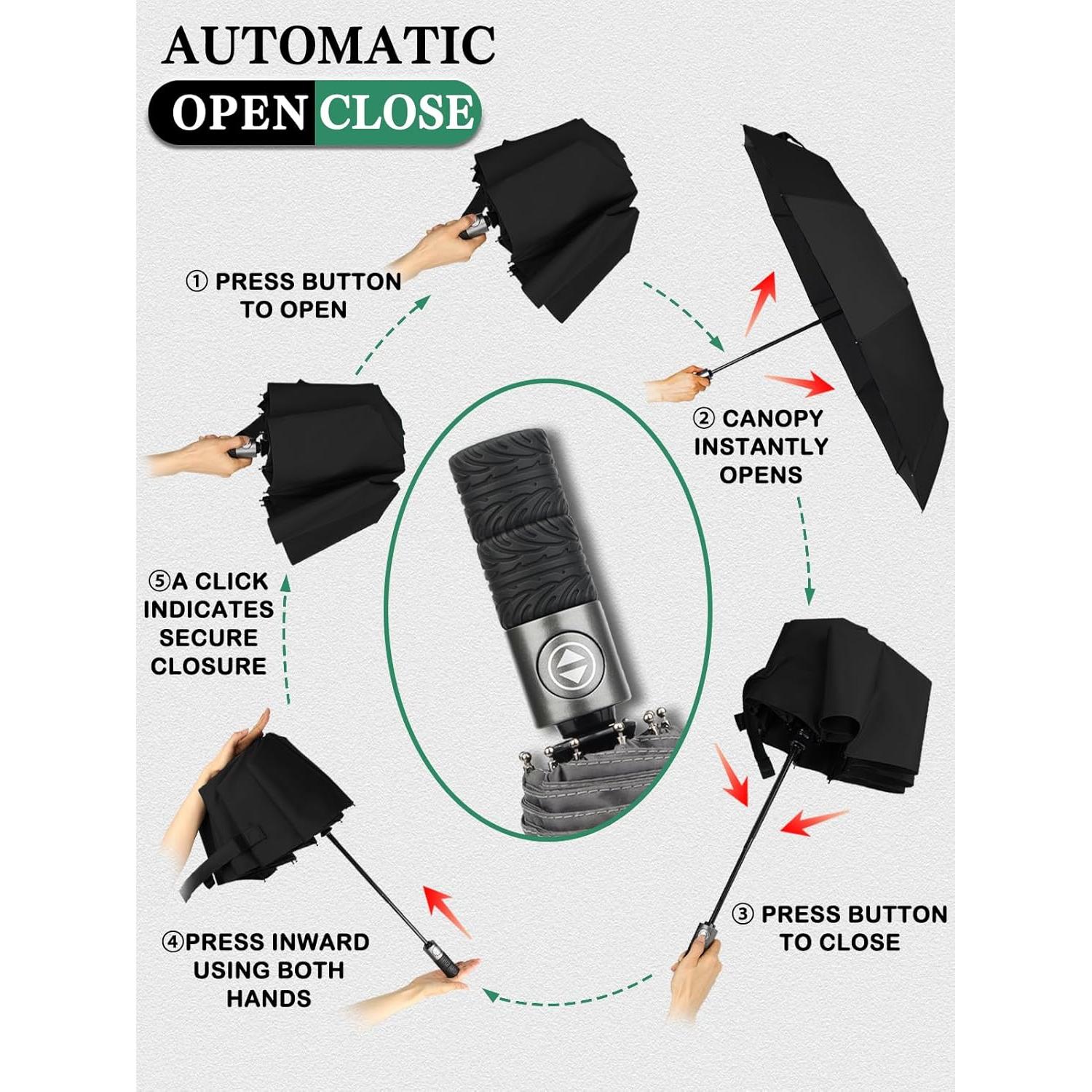 AUTOMATIC

OPEN CLOSE

① PRESS BUTTON TO OPEN

② CANOPY INSTANTLY OPENS

③ PRESS BUTTON TO CLOSE

④PRESS INWARD USING BOTH HANDS

⑤A CLICK INDICATES SECURE CLOSURE