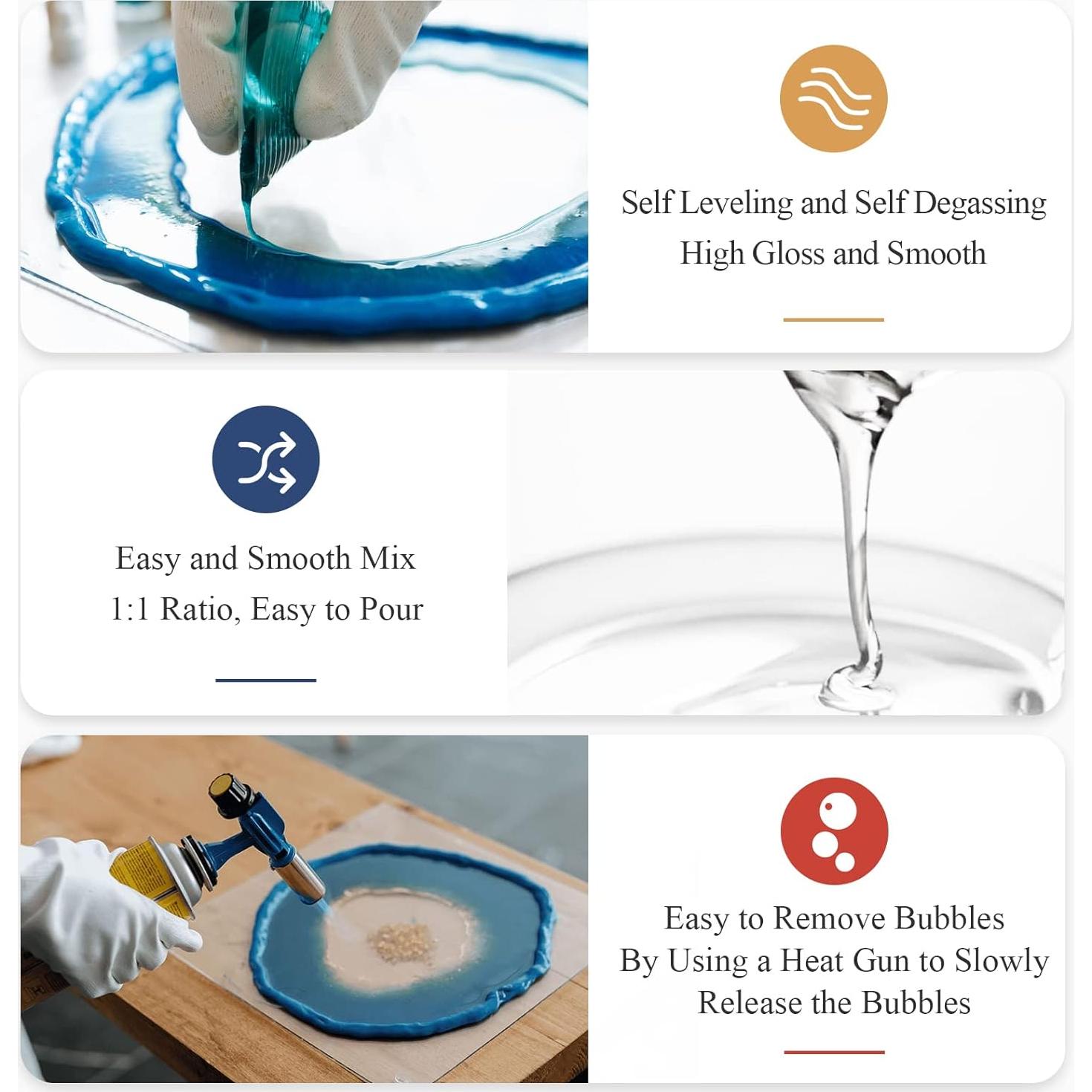 Self Leveling and Self Degassing
High Gloss and Smooth

Easy and Smooth Mix
1:1 Ratio, Easy to Pour

Easy to Remove Bubbles
By Using a Heat Gun to Slowly
Release the Bubbles