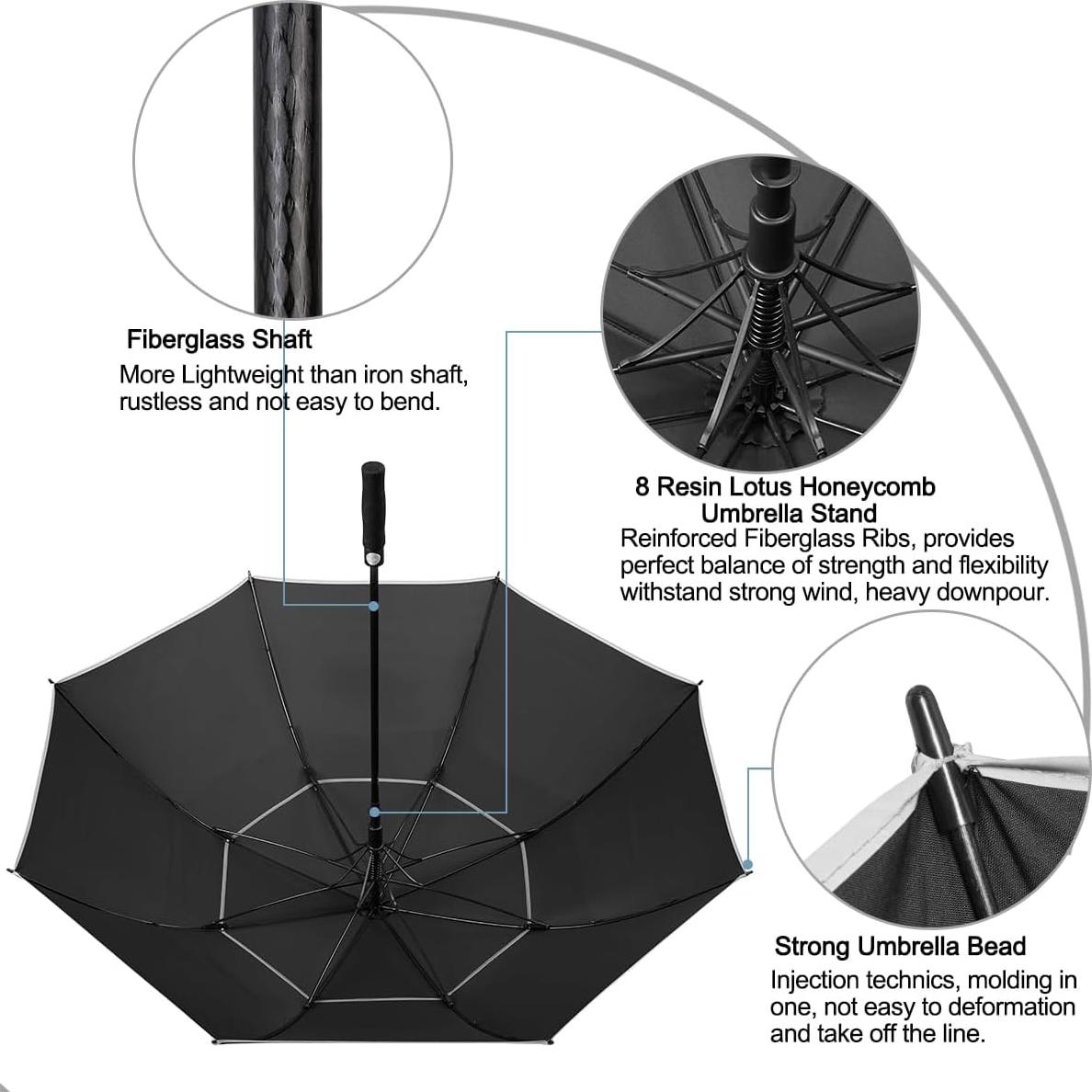 Fiberglass Shaft
More Lightweight than iron shaft, rustless and not easy to bend.

8 Resin Lotus Honeycomb Umbrella Stand
Reinforced Fiberglass Ribs, provides perfect balance of strength and flexibility withstand strong wind, heavy downpour.

Strong Umbrella Bead
Injection technics, molding in one, not easy to deformation and take off the line.