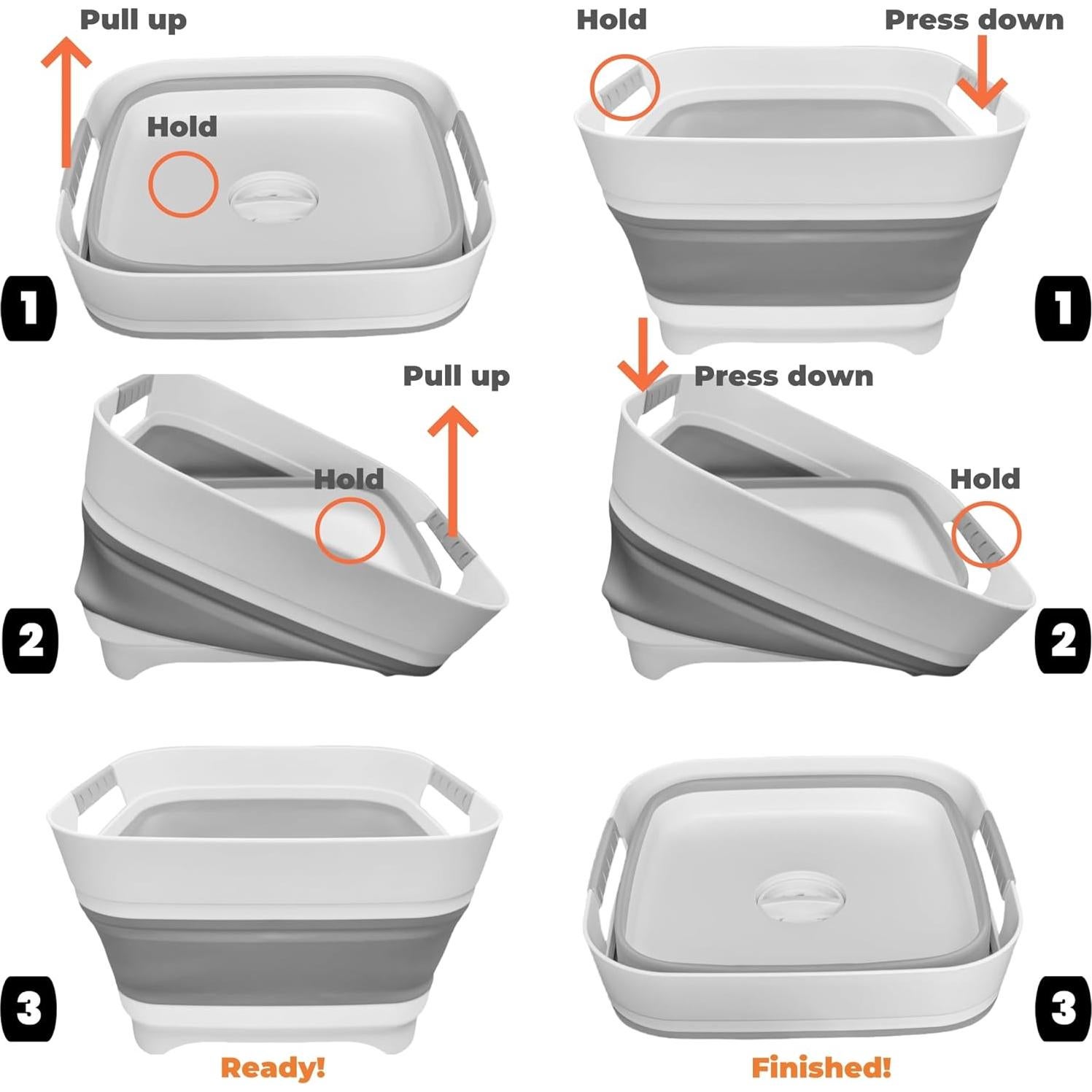 Pull up

Hold

1

Pull up

Hold

2

3

Ready!

Hold

Press down

1

Press down

Hold

2

3

Finished!