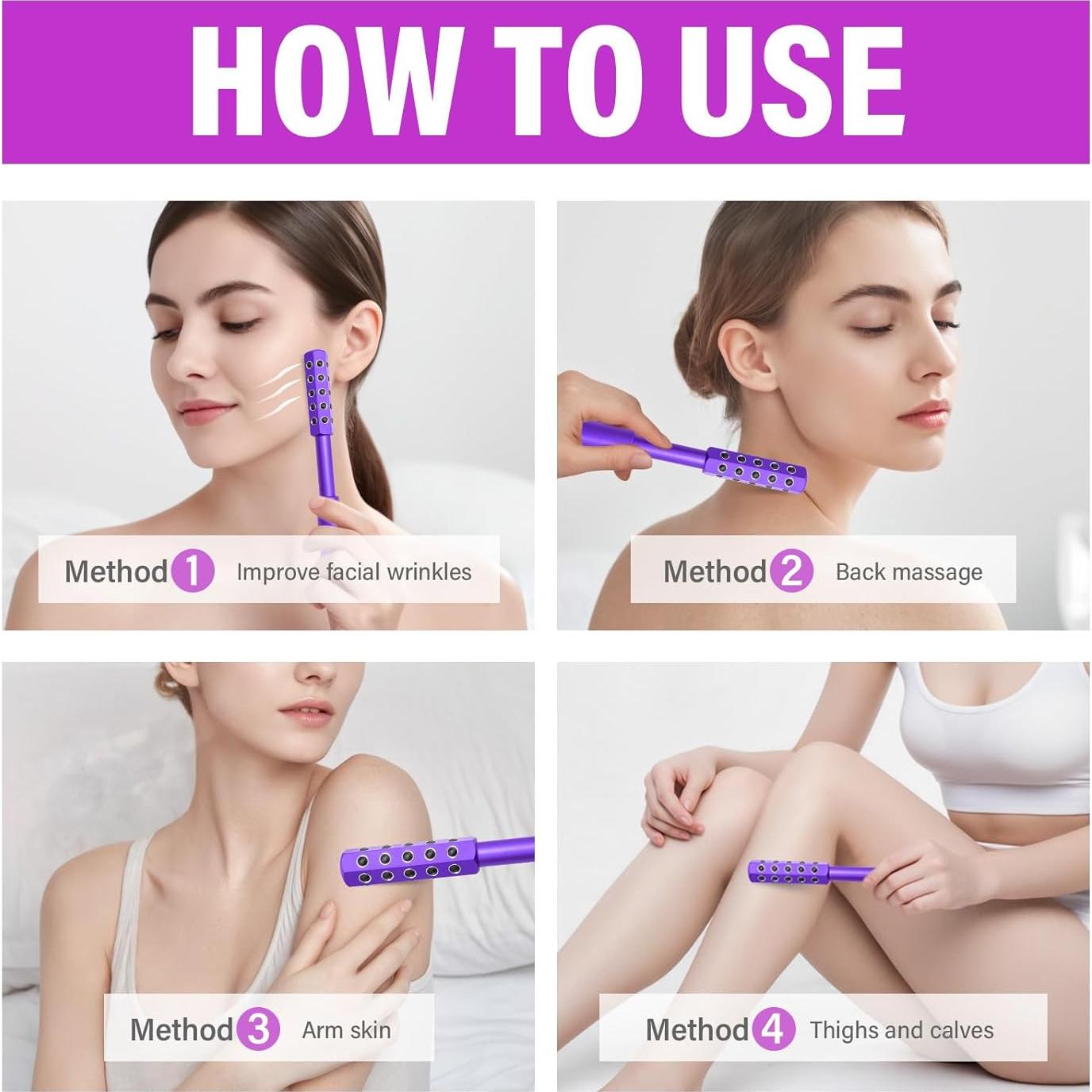 HOW TO USE

Method 1 Improve facial wrinkles

Method 2 Back massage

Method 3 Arm skin

Method 4 Thighs and calves