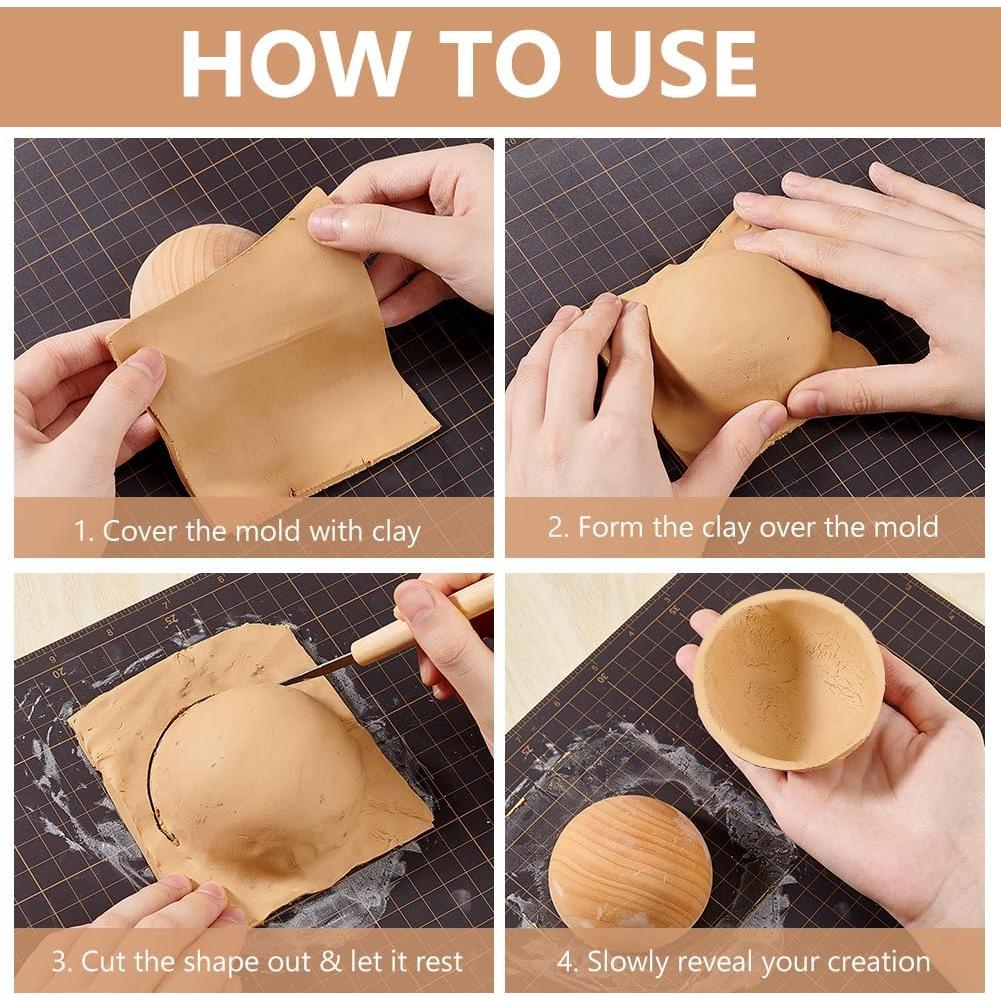 HOW TO USE

1. Cover the mold with clay

2. Form the clay over the mold

3. Cut the shape out & let it rest

4. Slowly reveal your creation