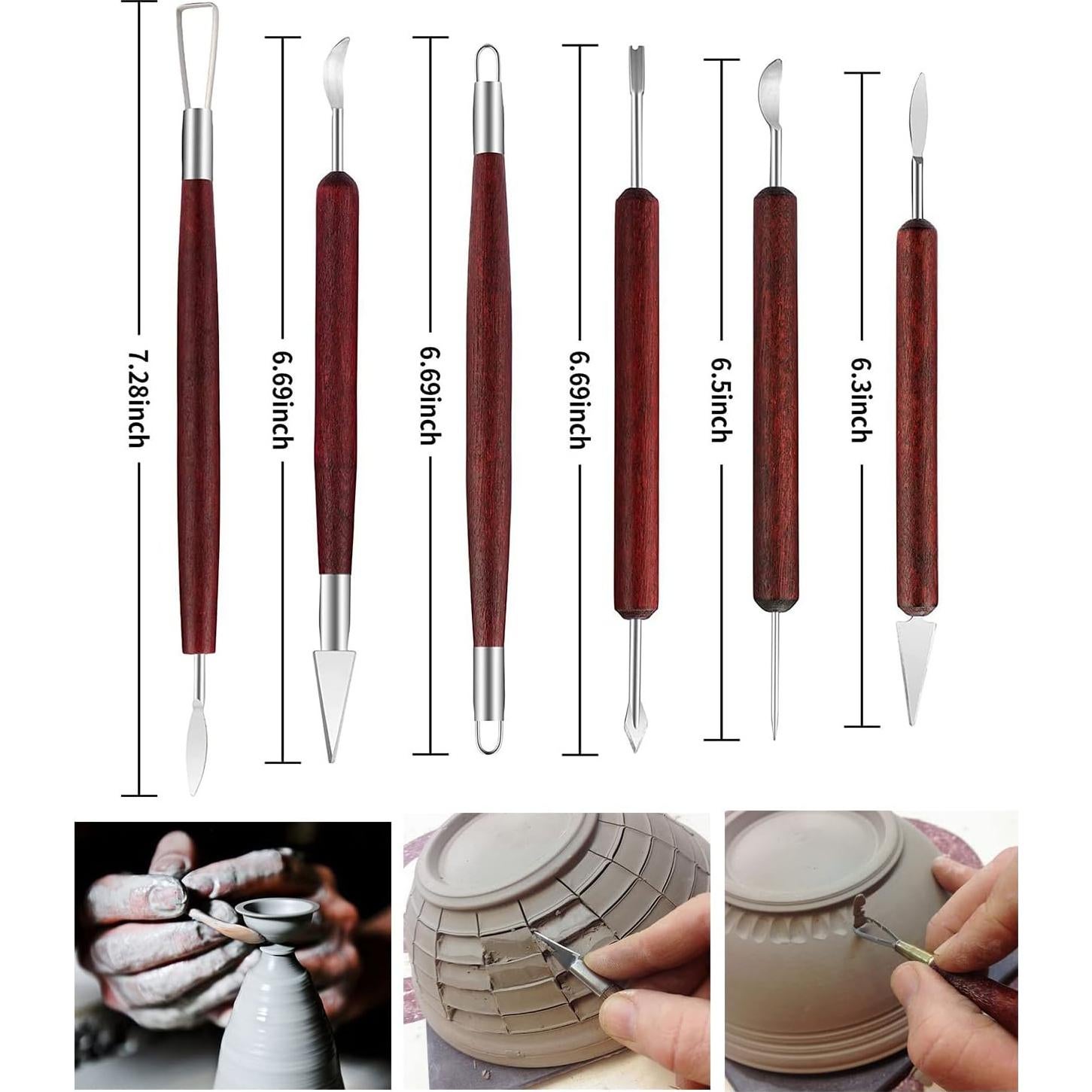 7.28inch

6.69inch

6.69inch

6.69inch

6.5inch

6.3inch