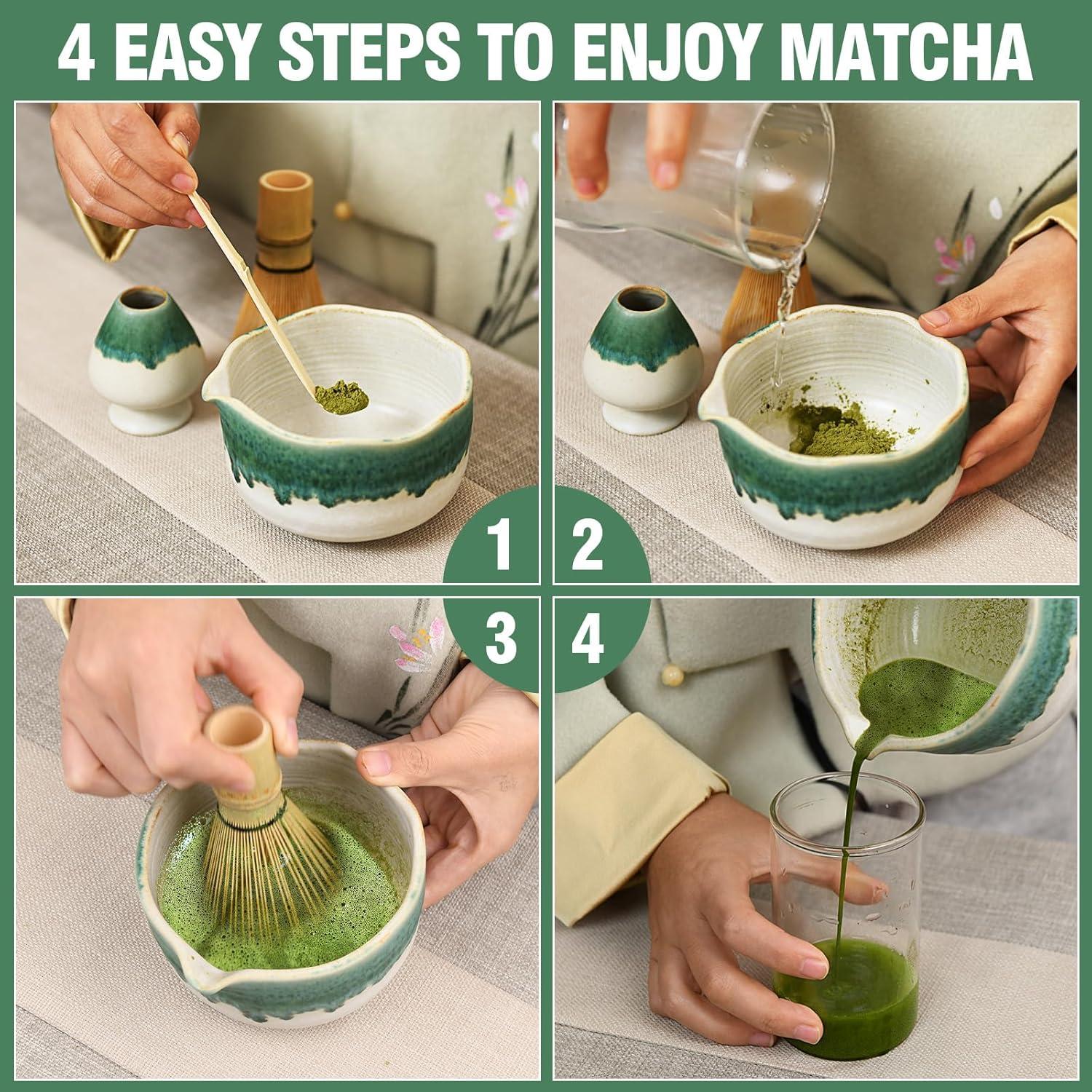 4 EASY STEPS TO ENJOY MATCHA

1

2

3

4