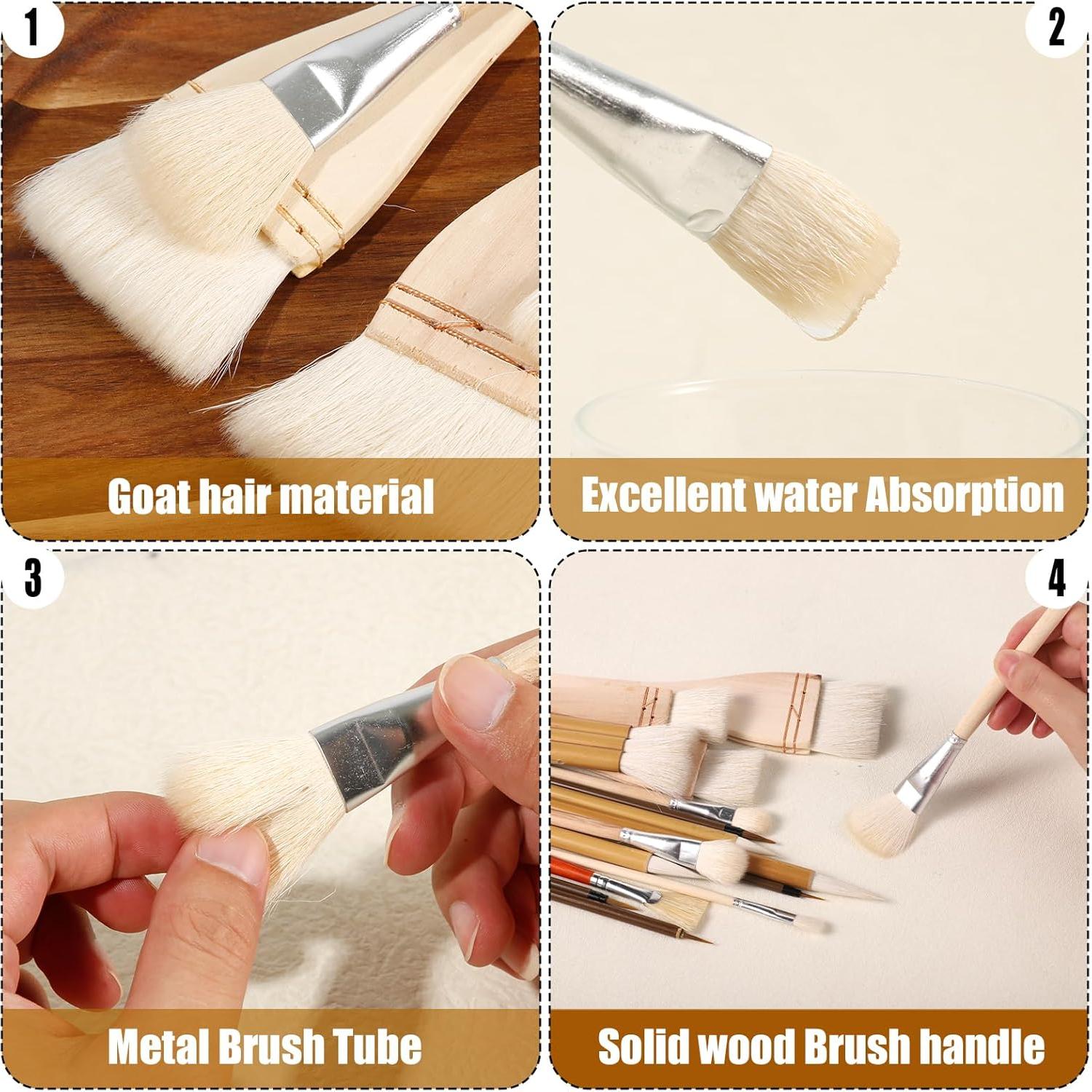 1

Goat hair material

2

Excellent water Absorption

3

Metal Brush Tube

4

Solid wood Brush handle