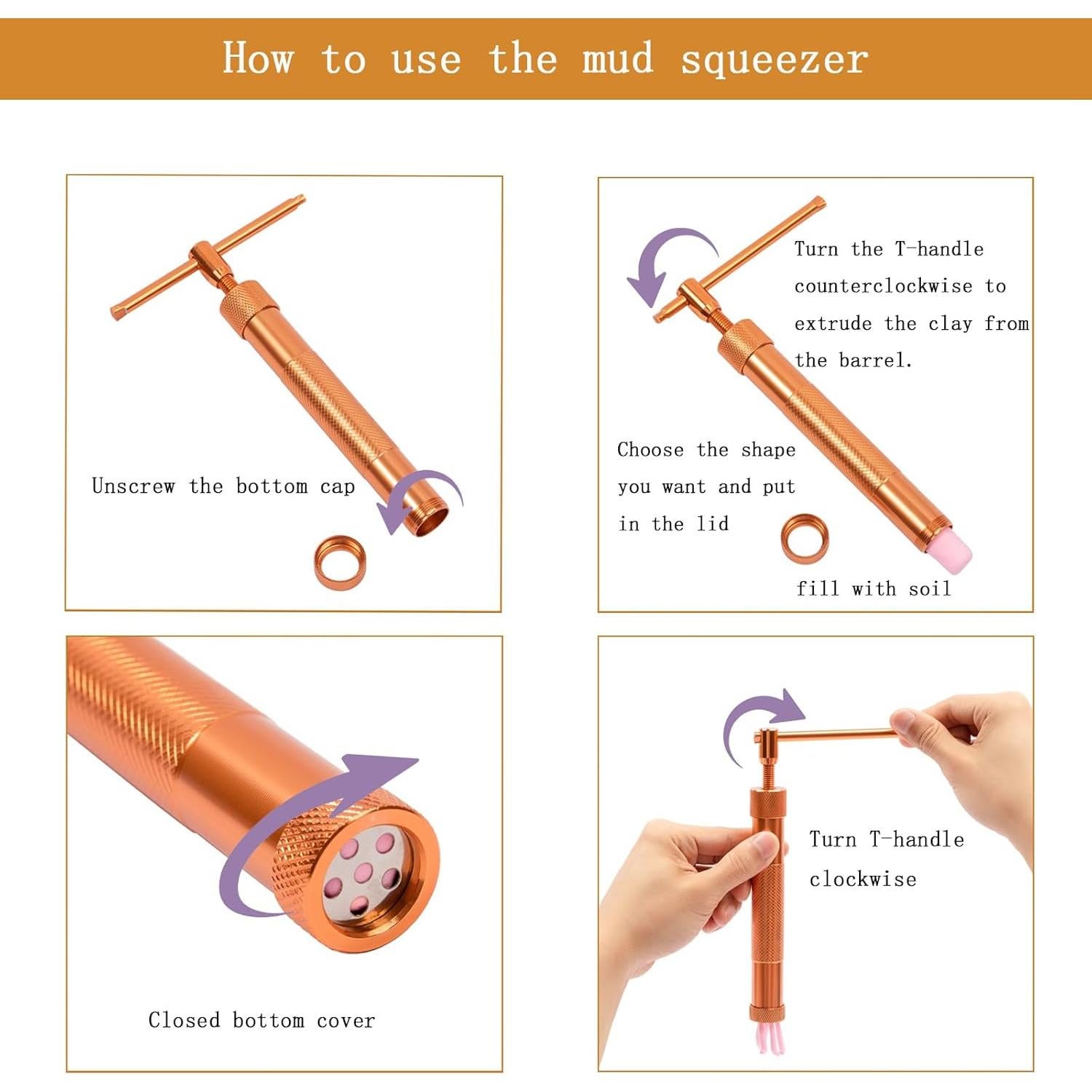 How to use the mud squeezer

Unscrew the bottom cap

Turn the T-handle counterclockwise to extrude the clay from the barrel.

Choose the shape you want and put in the lid

fill with soil

Closed bottom cover

Turn T-handle clockwise