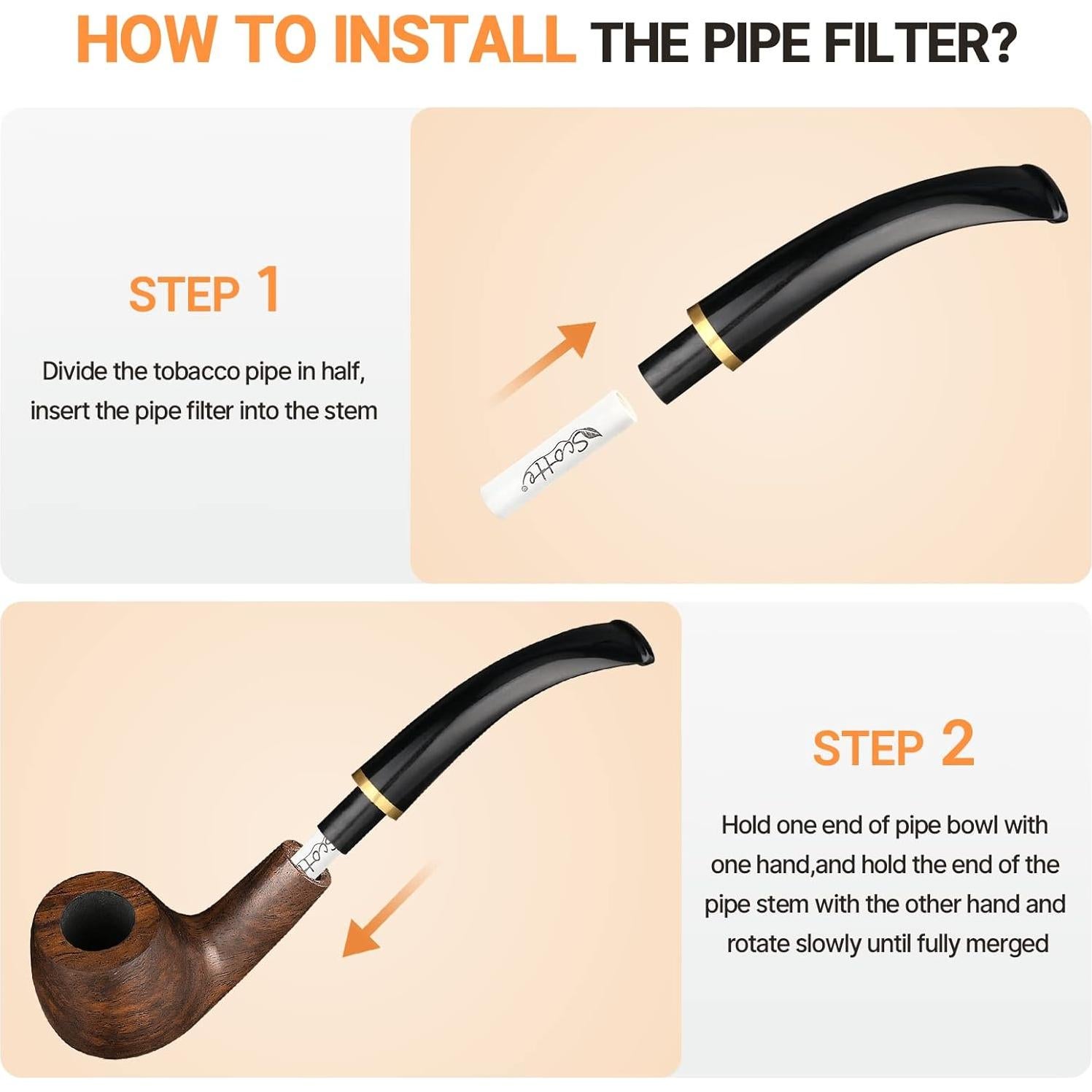 HOW TO INSTALL THE PIPE FILTER?

STEP 1

Divide the tobacco pipe in half, insert the pipe filter into the stem

Scotte

STEP 2

Hold one end of pipe bowl with one hand,and hold the end of the pipe stem with the other hand and rotate slowly until fully merged