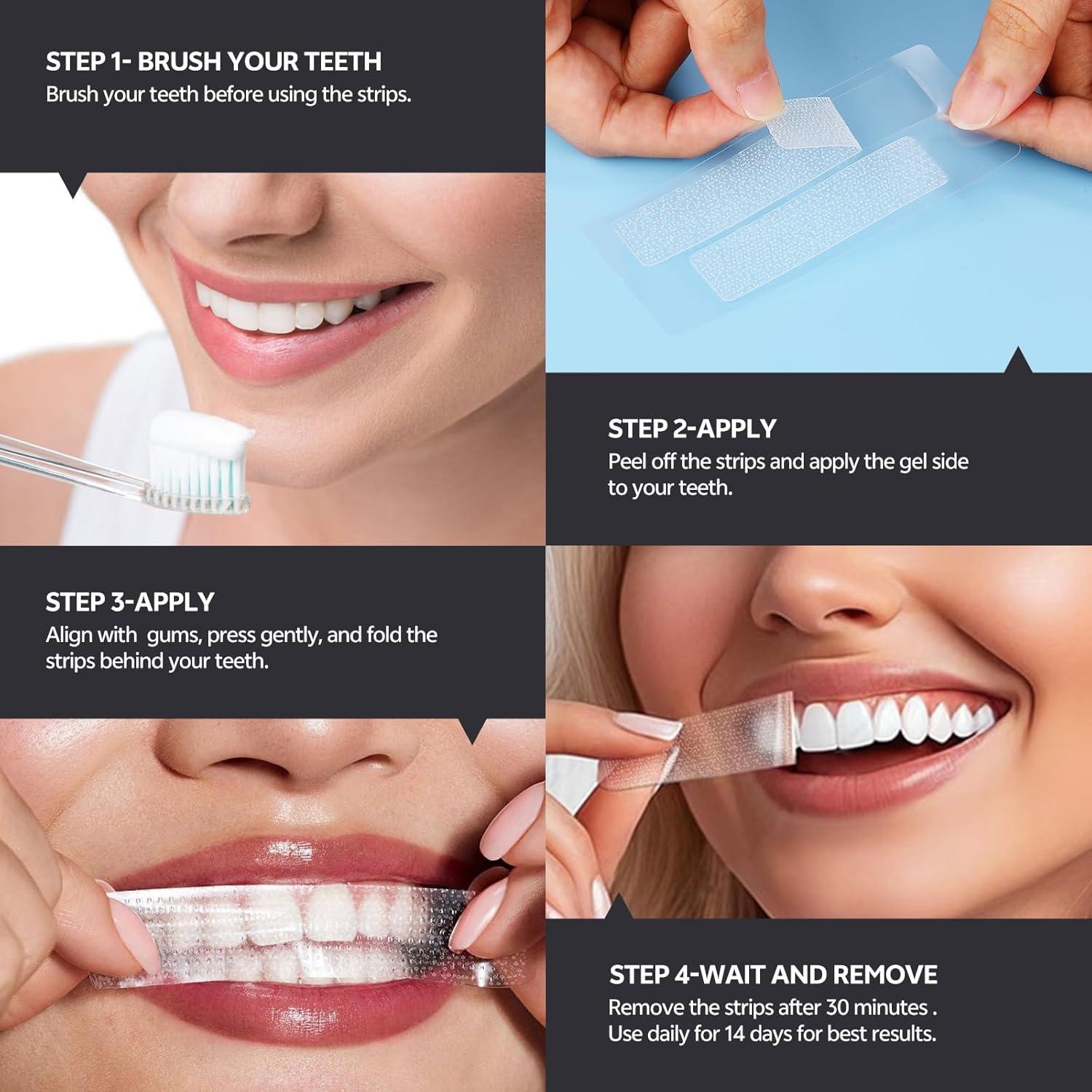 STEP 1- BRUSH YOUR TEETH
Brush your teeth before using the strips.

STEP 2-APPLY
Peel off the strips and apply the gel side to your teeth.

STEP 3-APPLY
Align with  gums, press gently, and fold the strips behind your teeth.

STEP 4-WAIT AND REMOVE
Remove the strips after 30 minutes .
Use daily for 14 days for best results.