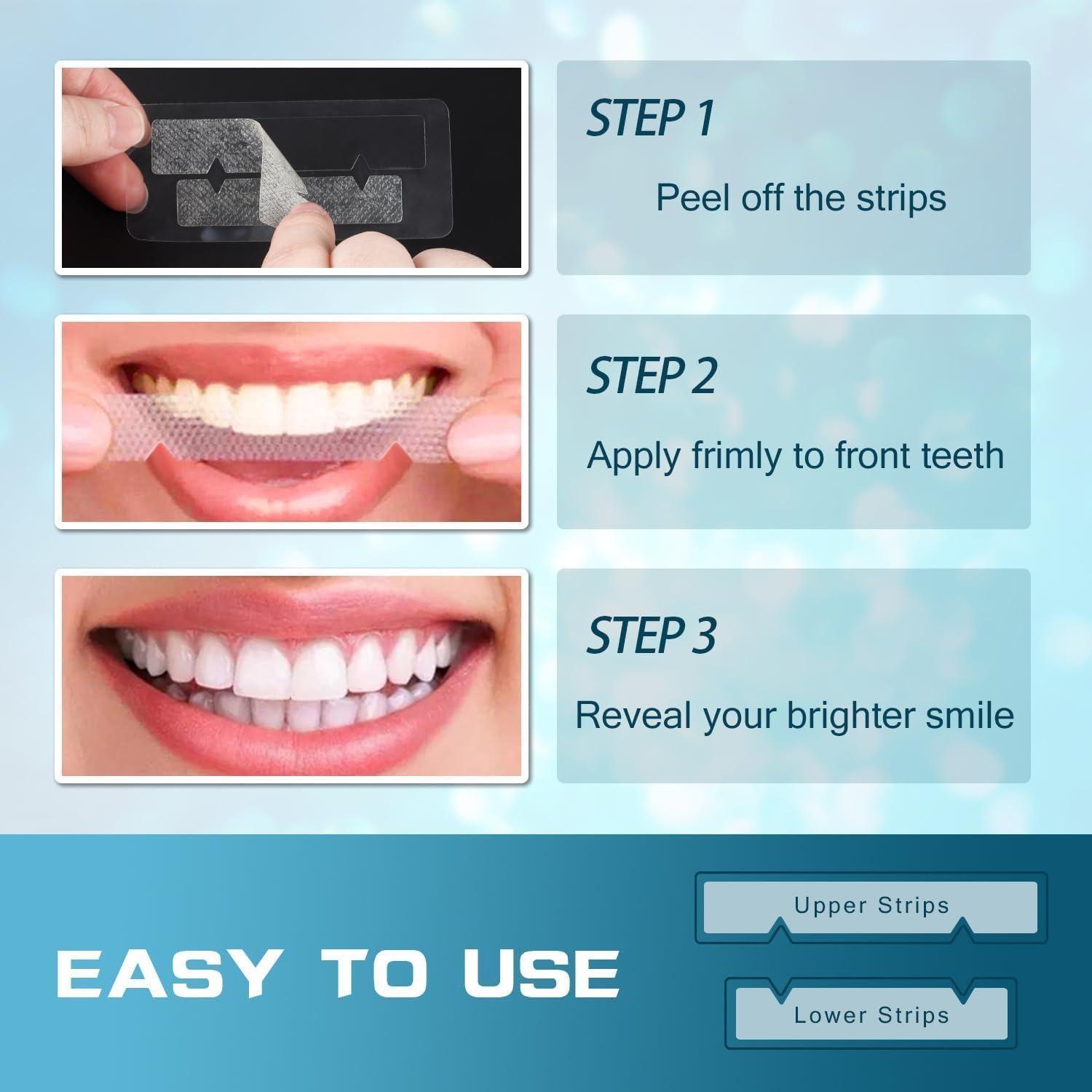 STEP 1

Peel off the strips

STEP 2

Apply frimly to front teeth

STEP 3

Reveal your brighter smile

EASY TO USE

Upper Strips

Lower Strips