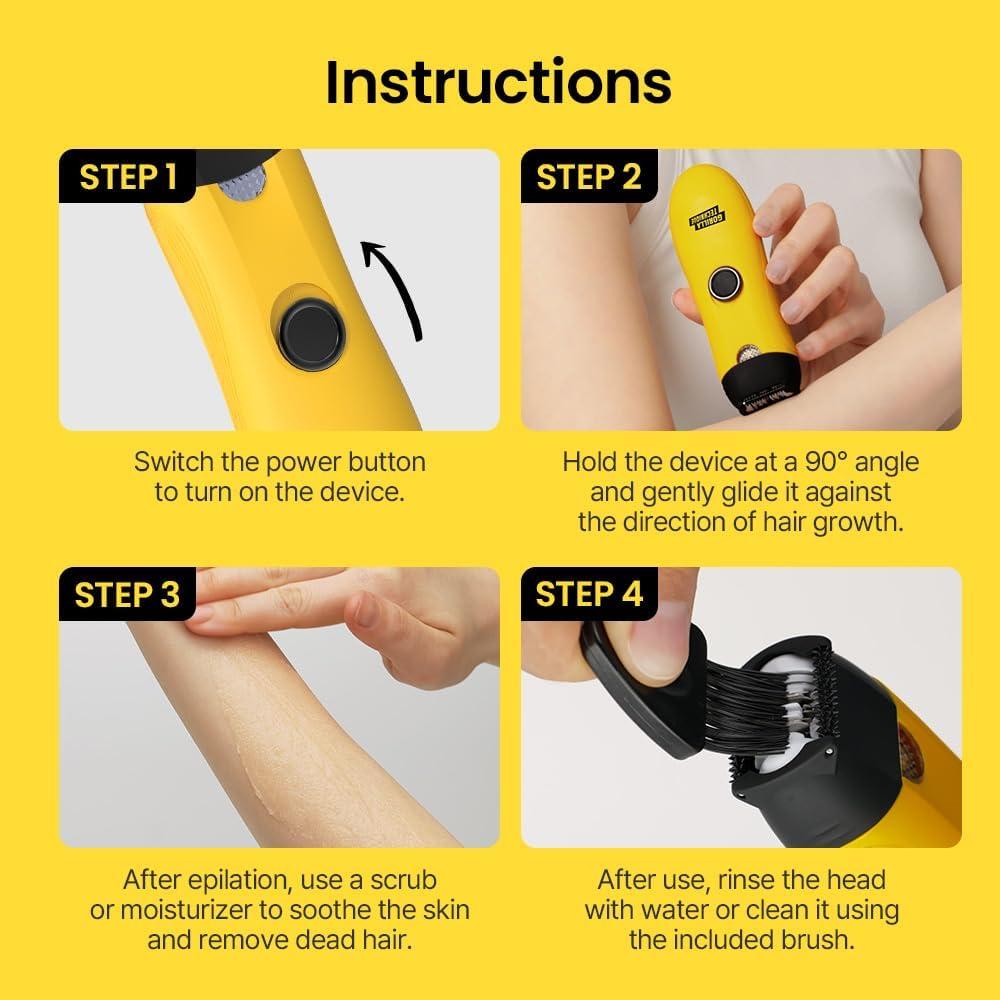 Instructions

STEP 1

Switch the power button to turn on the device.

STEP 2

GORILLA TECHNIQUE

Hold the device at a 90° angle and gently glide it against the direction of hair growth.

STEP 3

After epilation, use a scrub or moisturizer to soothe the skin and remove dead hair.

STEP 4

After use, rinse the head with water or clean it using the included brush.